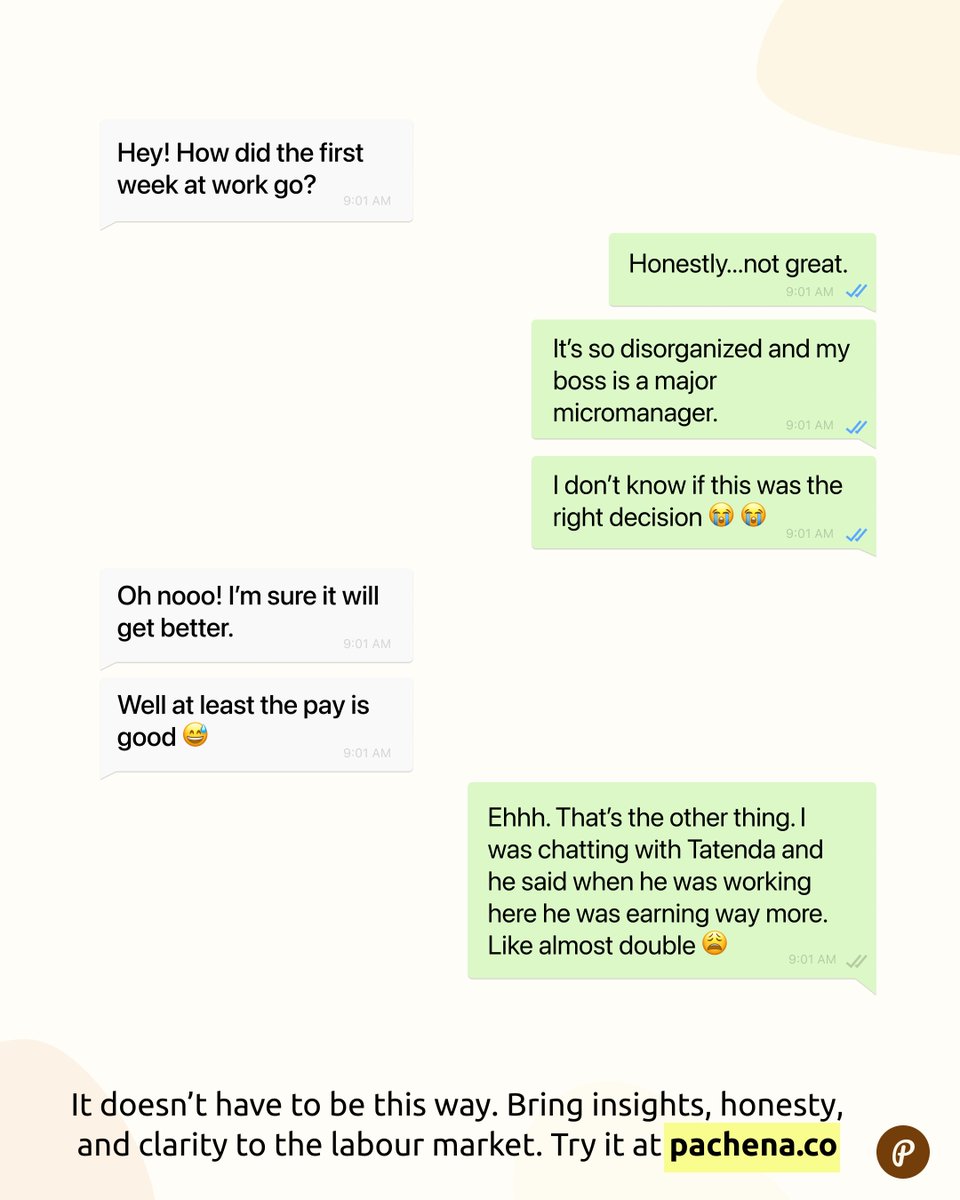 Hey! How did the first week at work go?
9:01 AM

Honestly...not great.
9:01 AM

It's so disorganized and my boss is a major micromanager.
9:01 AM

I don't know if this was the right decision 😭 😭
9:01 AM

Oh nooo! I'm sure it will get better.
9:01 AM

Well at least the pay is good 😅
9:01 AM

Ehhh. That's the other thing. I was chatting with Tatenda and he said when he was working here he was earning way more. Like almost double 😩
9:01 AM

It doesn't have to be this way. Bring insights, honesty, and clarity to the labour market. Try it at pachena.co