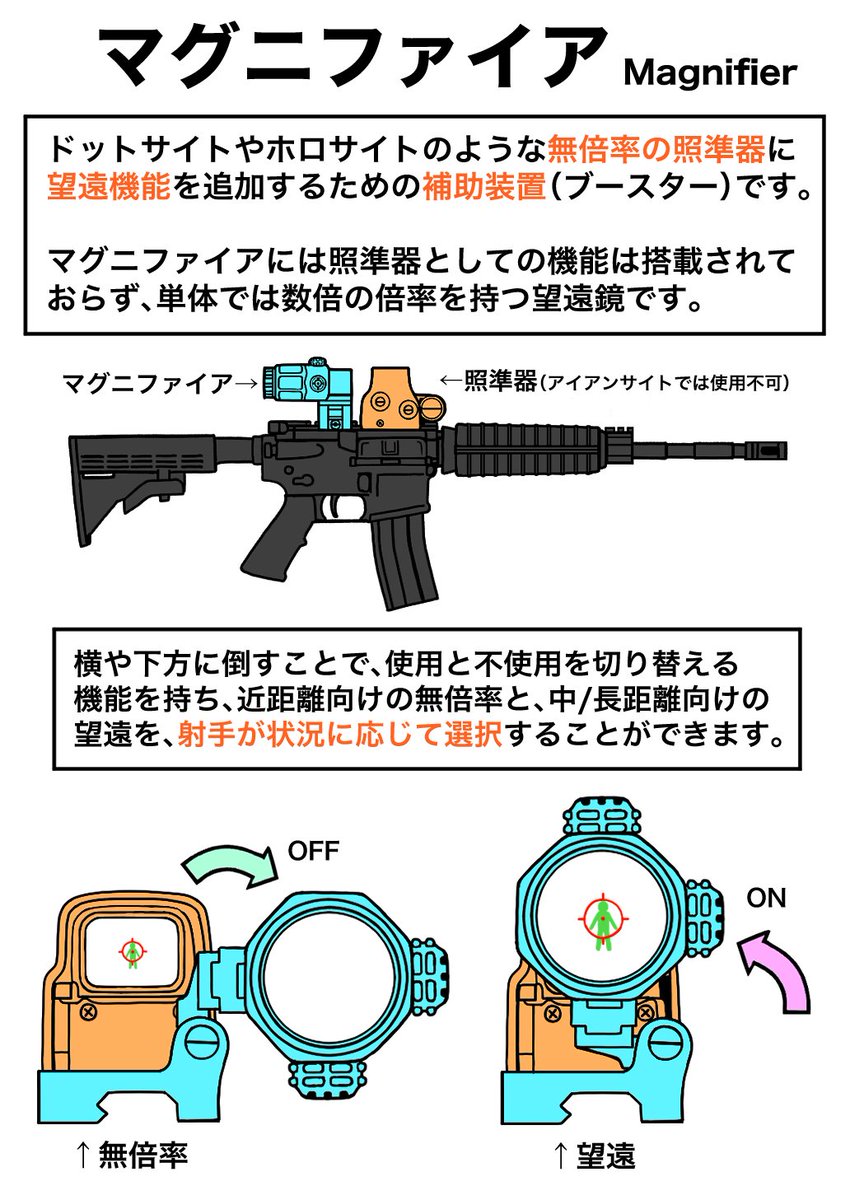 マグニファイア Magnifier

ドットサイトやホロサイトのような無倍率の照準器に望遠機能を追加するための補助装置(ブースター)です。

マグニファイアには照準器としての機能は搭載されておらず、単体では数倍の倍率を持つ望遠鏡です。

マグニファイア→

←照準器(アイアンサイトでは使用不可)

横や下方に倒すことで、使用と不使用を切り替える機能を持ち、近距離向けの無倍率と、中/長距離向けの望遠を、射手が状況に応じて選択することができます。

OFF

ON

↑無倍率

↑望遠