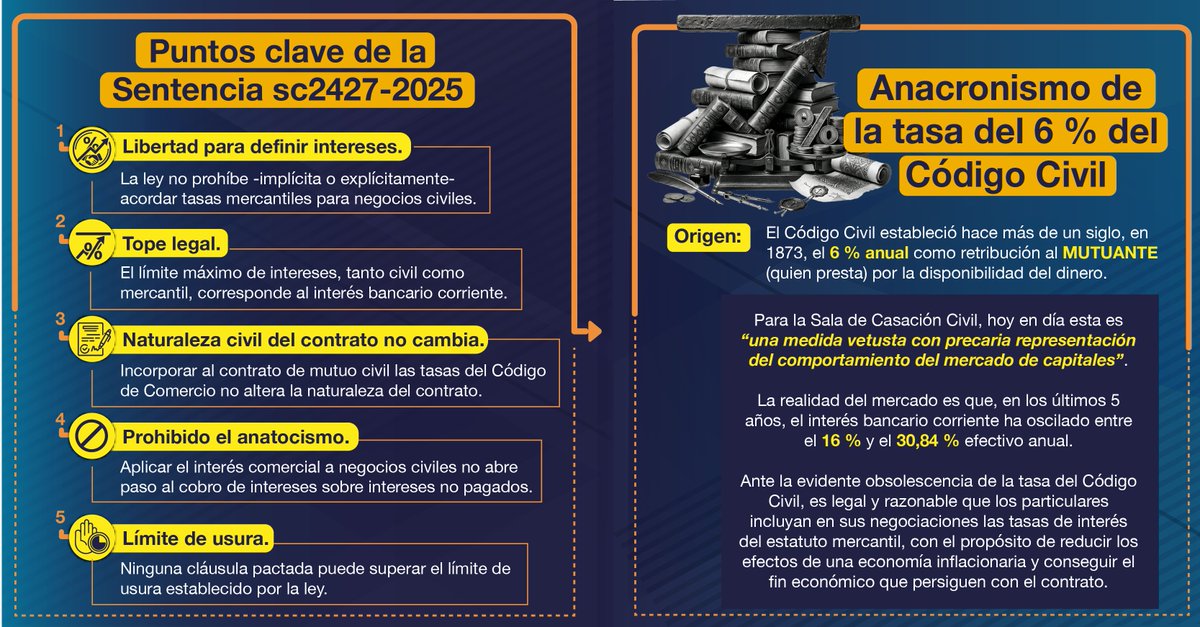 Puntos clave de la Sentencia sc2427-2025

1
Libertad para definir intereses.
La ley no prohíbe -implícita o explícitamente- acordar tasas mercantiles para negocios civiles.

2
Tope legal.
El límite máximo de intereses, tanto civil como mercantil, corresponde al interés bancario corriente.

3
Naturaleza civil del contrato no cambia.
Incorporar al contrato de mutuo civil las tasas del Código de Comercio no altera la naturaleza del contrato.

4
Prohibido el anatocismo.
Aplicar el interés comercial a negocios civiles no abre paso al cobro de intereses sobre intereses no pagados.

5
Límite de usura.
Ninguna cláusula pactada puede superar el límite de usura establecido por la ley.

Anacronismo de la tasa del 6 % del Código Civil

Origen: El Código Civil estableció hace más de un siglo, en 1873, el 6 % anual como retribución al MUTUANTE (quien presta) por la disponibilidad del dinero.

Para la Sala de Casación Civil, hoy en día esta es "una medida vetusta con precaria representación del comportamiento del mercado de capitales".

La realidad del mercado es que, en los últimos 5 años, el interés bancario corriente ha oscilado entre el 16 % y el 30,84 % efectivo anual.

Ante la evidente obsolescencia de la tasa del Código Civil, es legal y razonable que los particulares incluyan en sus negociaciones las tasas de interés del estatuto mercantil, con el propósito de reducir los efectos de una economía inflacionaria y conseguir el fin económico que persiguen con el contrato.