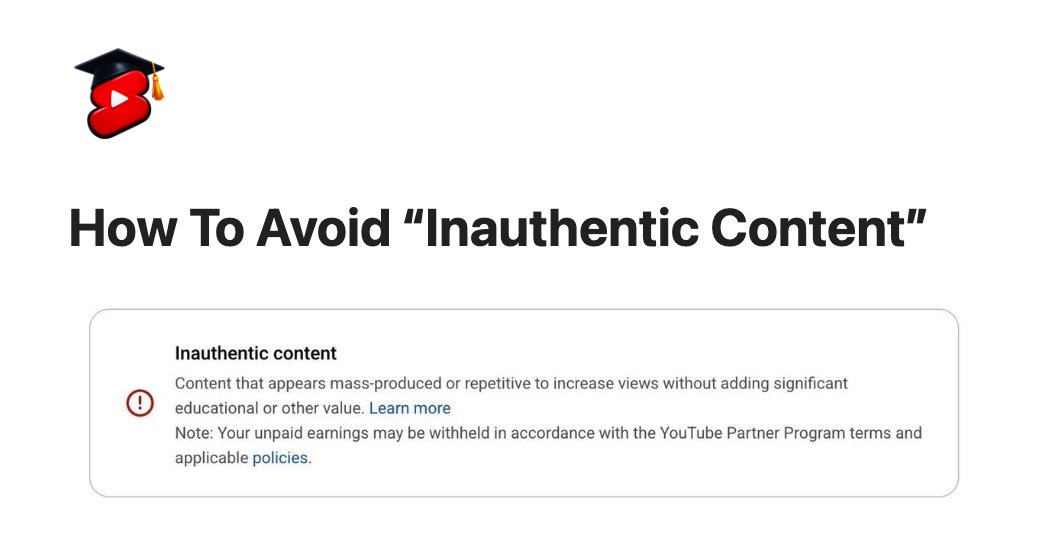 How To Avoid "Inauthentic Content"

Inauthentic content

Content that appears mass-produced or repetitive to increase views without adding significant educational or other value. Learn more

Note: Your unpaid earnings may be withheld in accordance with the YouTube Partner Program terms and applicable policies.