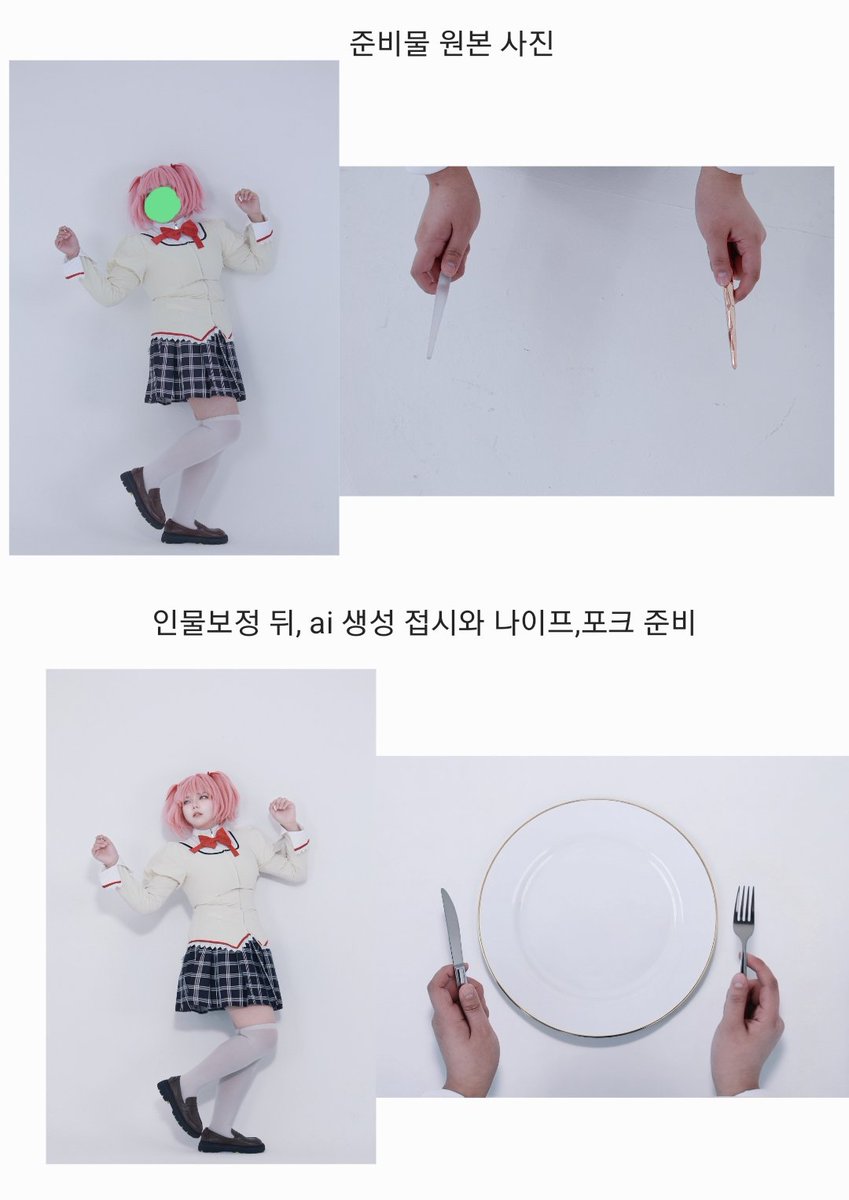 준비물 원본 사진

인물보정 뒤, ai 생성 접시와 나이프,포크 준비