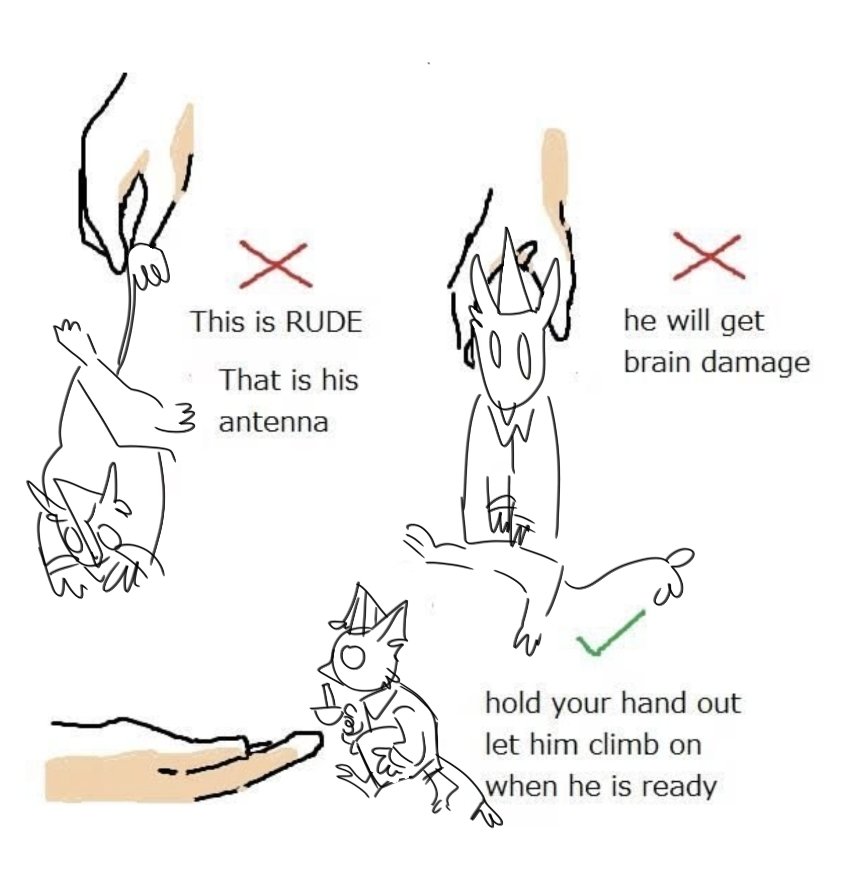 This is RUDE

That is his antenna

he will get brain damage

hold your hand out let him climb on when he is ready