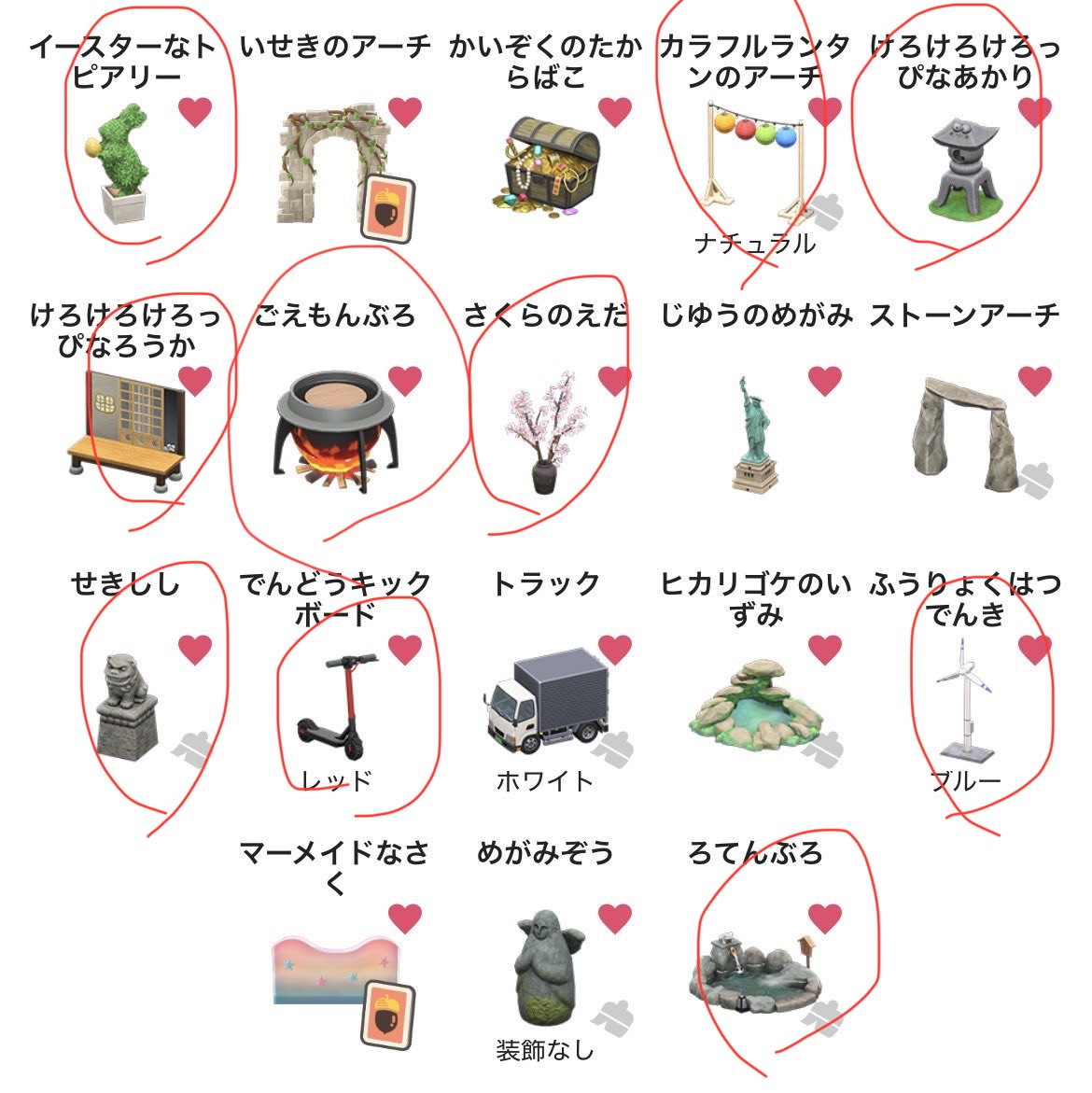 イースターなトピアリー

いせきのアーチ

かいぞくのたからばこ

カラフルランタンのアーチ
ナチュラル

けろけろけろっぴなあかり

けろけろけろっぴなろうか

ごえもんぶろ

さくらのえだ

じゆうのめがみ

ストーンアーチ

せきしし

でんどうキックボード
レッド

トラック
ホワイト

ヒカリゴケのいずみ

ふうりょくはつでんき
ブルー

マーメイドなさく

めがみぞう
装飾なし

ろてんぶろ