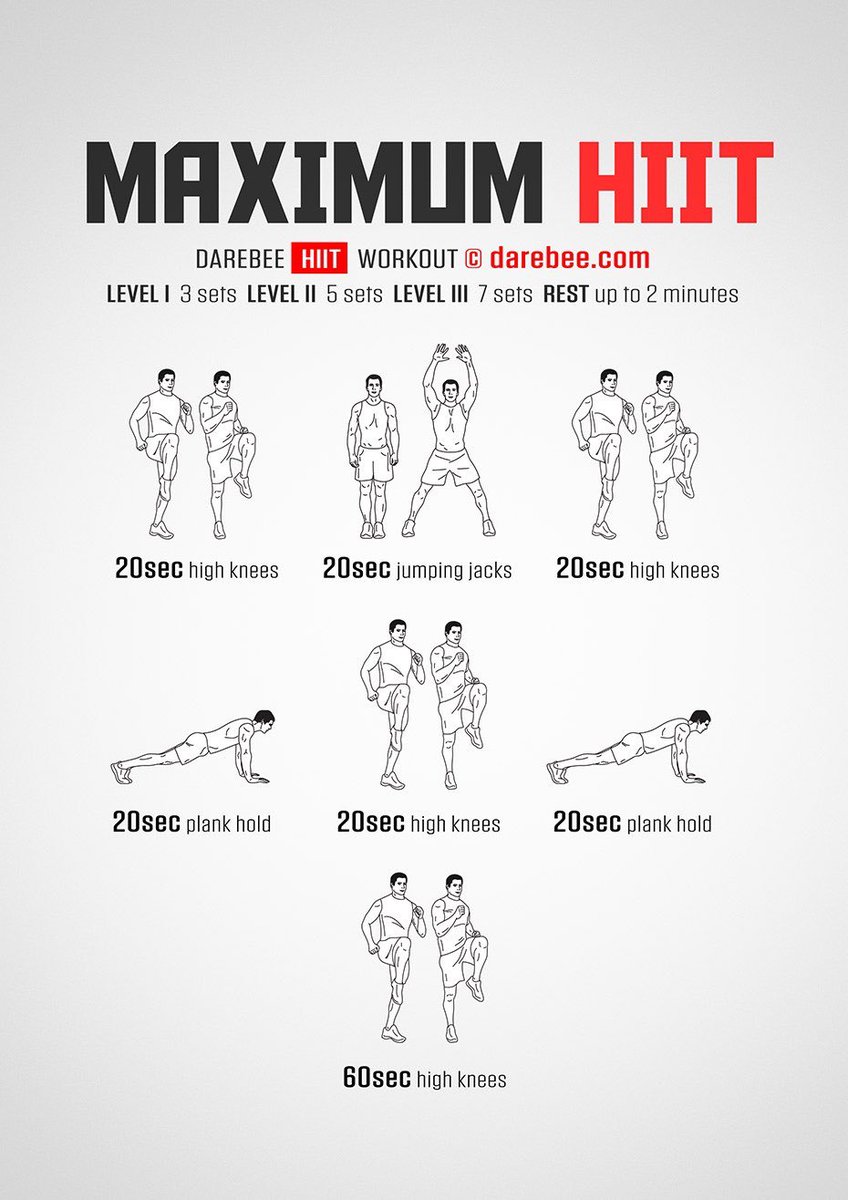 MAXIMUM HIIT

DAREBEE HIIT WORKOUT © darebee.com

LEVEL I 3 sets LEVEL II 5 sets LEVEL III 7 sets REST up to 2 minutes

20sec high knees

20sec jumping jacks

20sec high knees

20sec plank hold

20sec high knees

20sec plank hold

60sec high knees