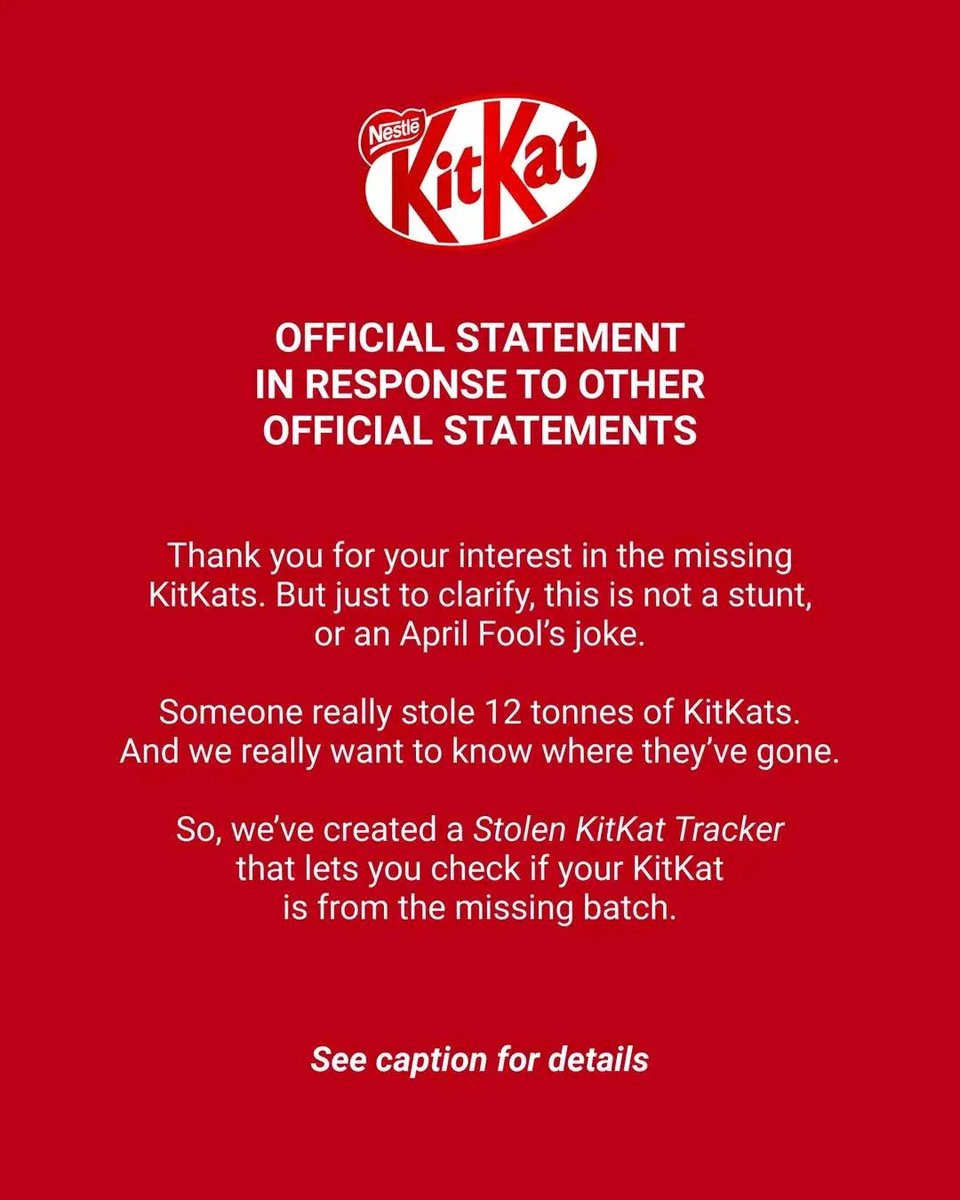 Nestlé
KitKat

OFFICIAL STATEMENT
IN RESPONSE TO OTHER
OFFICIAL STATEMENTS

Thank you for your interest in the missing KitKats. But just to clarify, this is not a stunt, or an April Fool's joke.

Someone really stole 12 tonnes of KitKats. And we really want to know where they've gone.

So, we've created a Stolen KitKat Tracker that lets you check if your KitKat is from the missing batch.

See caption for details