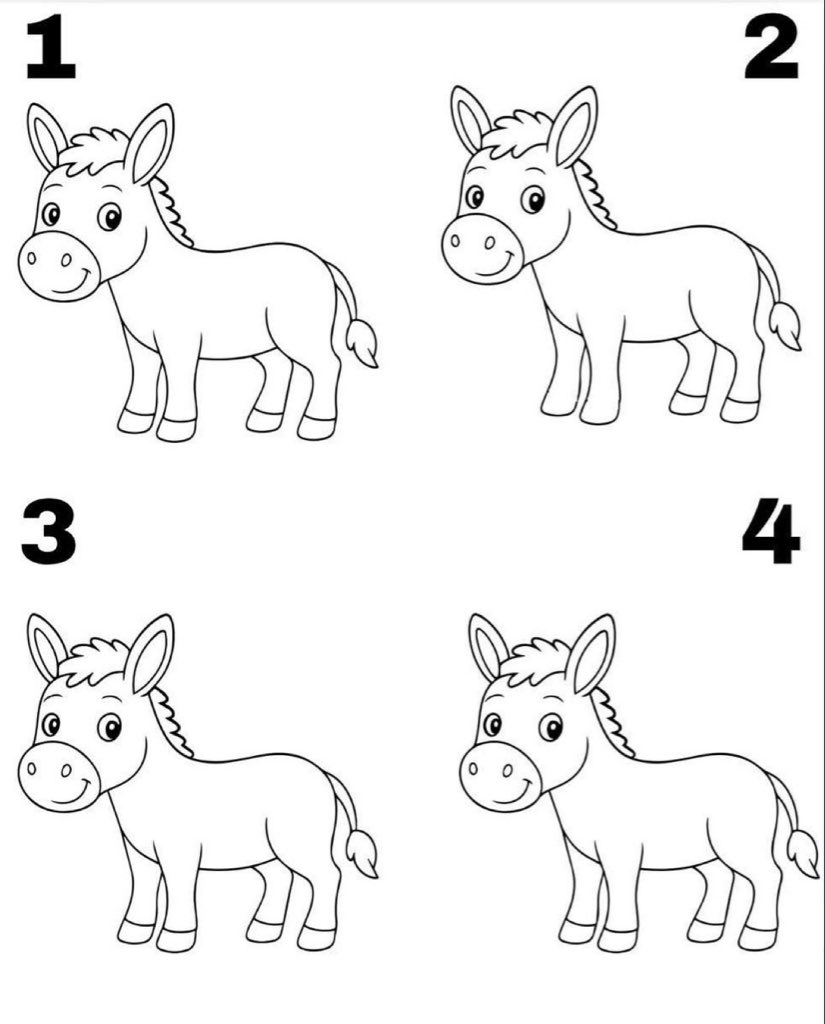 1

2

3

4