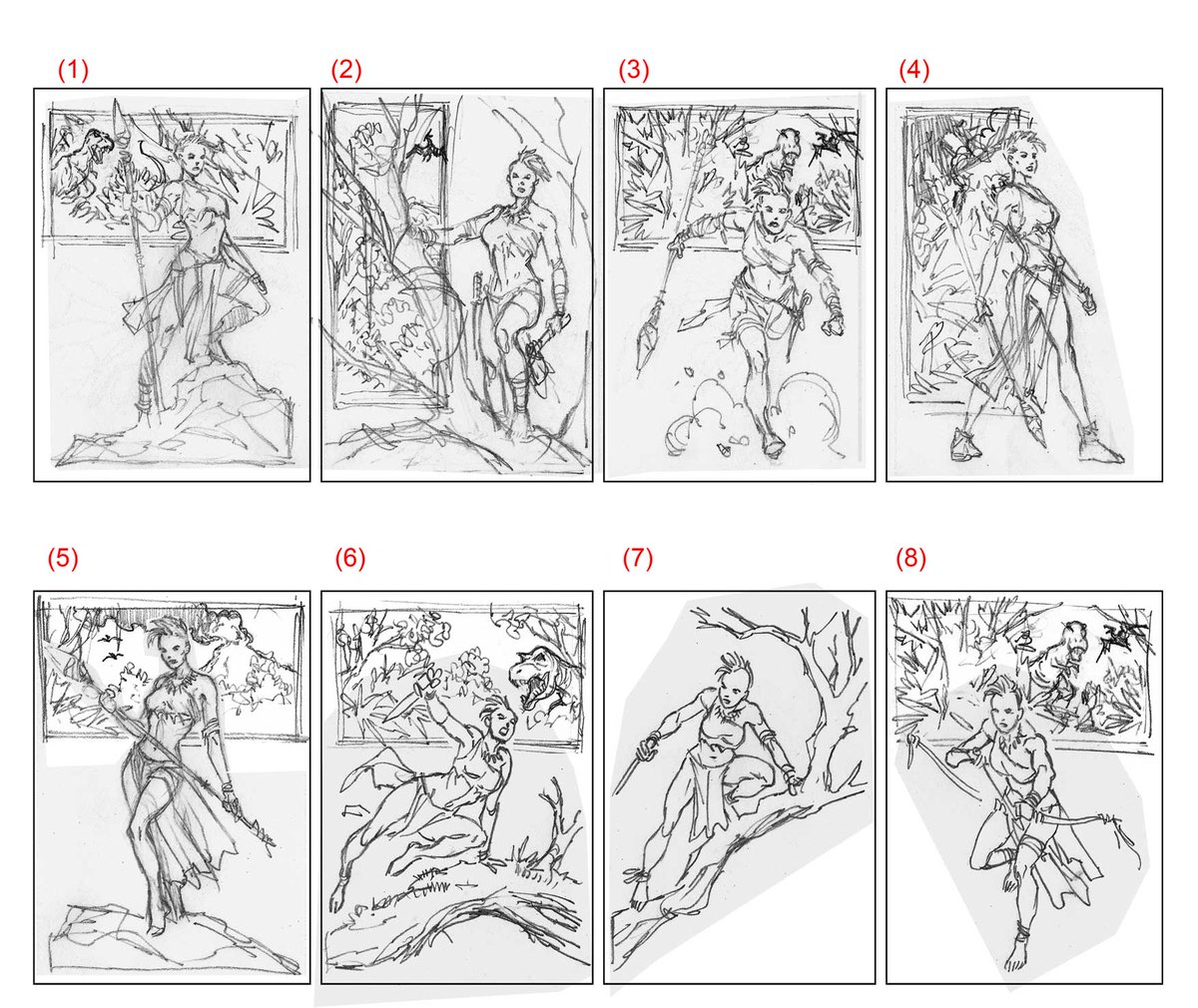 (1)

(2)

(3)

(4)

(5)

(6)

(7)

(8)