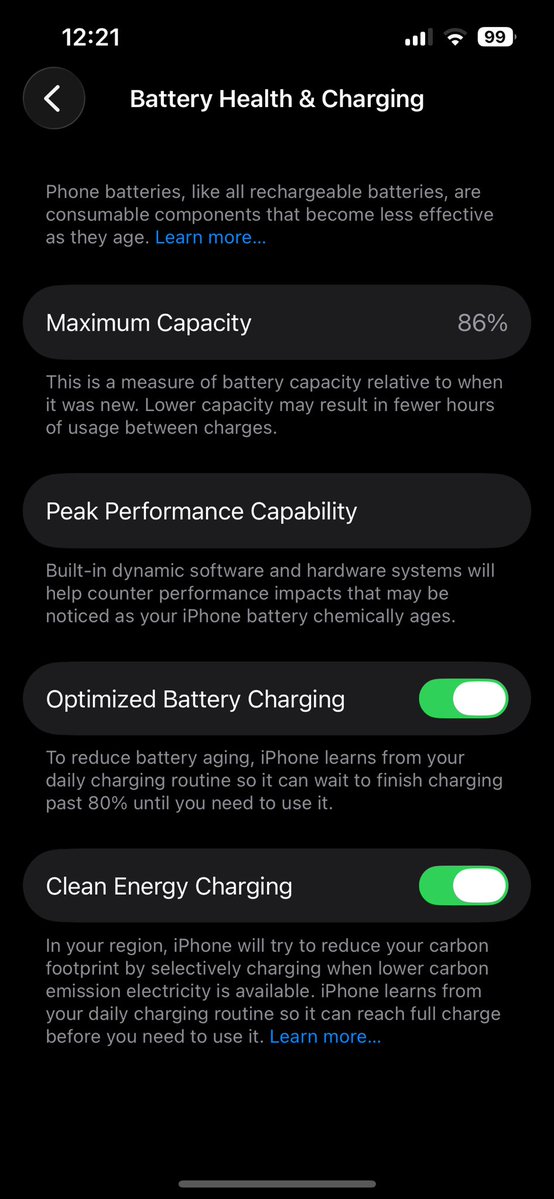 12:21

99

Battery Health & Charging

Phone batteries, like all rechargeable batteries, are consumable components that become less effective as they age. Learn more...

Maximum Capacity 86%

This is a measure of battery capacity relative to when it was new. Lower capacity may result in fewer hours of usage between charges.

Peak Performance Capability

Built-in dynamic software and hardware systems will help counter performance impacts that may be noticed as your iPhone battery chemically ages.

Optimized Battery Charging

To reduce battery aging, iPhone learns from your daily charging routine so it can wait to finish charging past 80% until you need to use it.

Clean Energy Charging

In your region, iPhone will try to reduce your carbon footprint by selectively charging when lower carbon emission electricity is available. iPhone learns from your daily charging routine so it can reach full charge before you need to use it. Learn more...