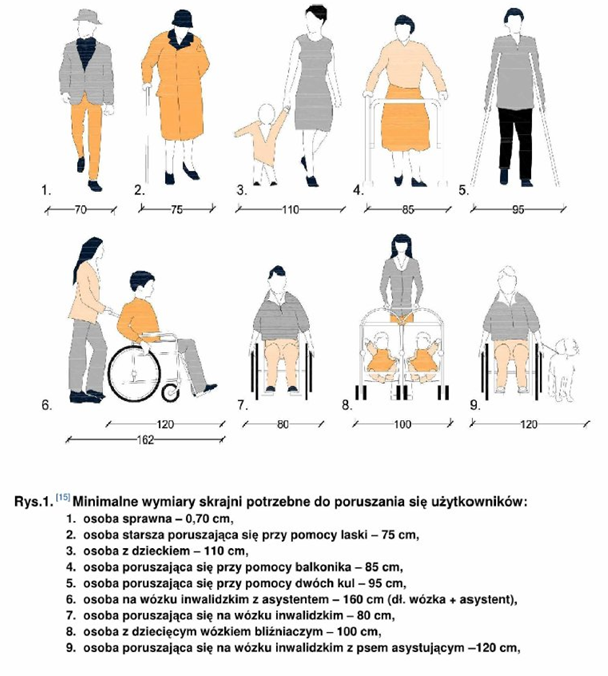 1. 70
2. 75
3. 110
4. 85
5. 95
6. 120 162
7. 80
8. 100
9. 120

Rys.1. [15] Minimalne wymiary skrajni potrzebne do poruszania się użytkowników:
1. osoba sprawna – 0,70 cm,
2. osoba starsza poruszająca się przy pomocy laski – 75 cm,
3. osoba z dzieckiem – 110 cm,
4. osoba poruszająca się przy pomocy balkonika – 85 cm,
5. osoba poruszająca się przy pomocy dwóch kul – 95 cm,
6. osoba na wózku inwalidzkim z asystentem – 160 cm (dł. wózka + asystent),
7. osoba poruszająca się na wózku inwalidzkim – 80 cm,
8. osoba z dziecięcym wózkiem bliźniaczym – 100 cm,
9. osoba poruszająca się na wózku inwalidzkim z psem asystującym –120 cm,