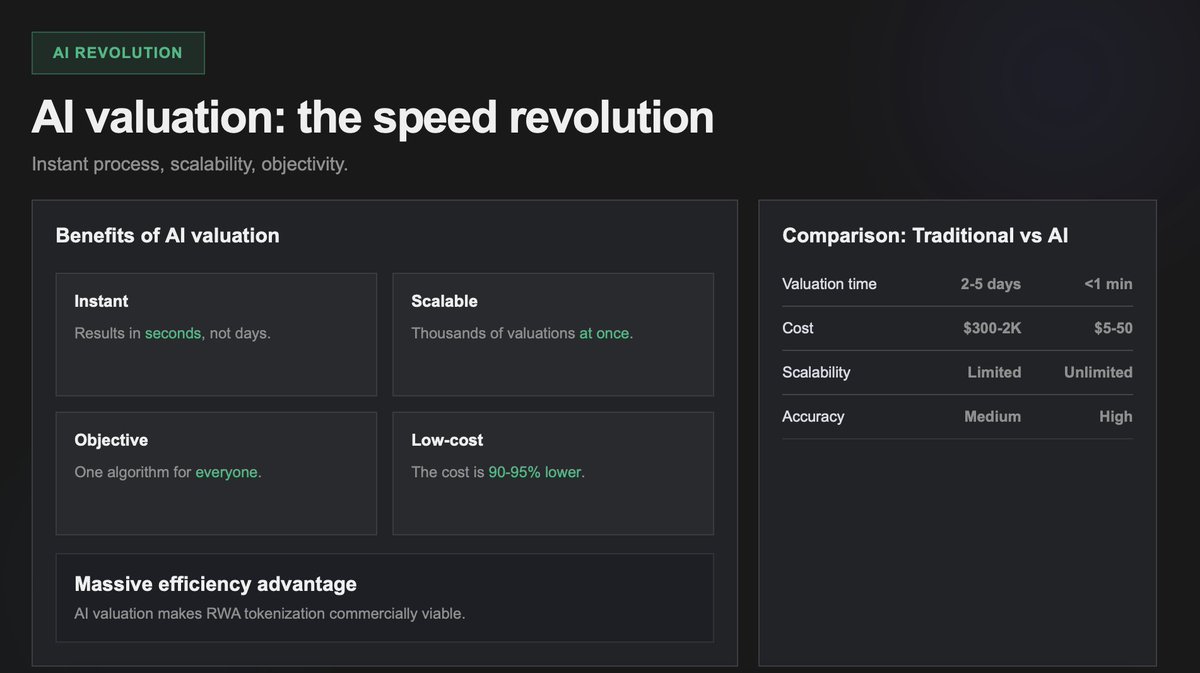 AI REVOLUTION

AI valuation: the speed revolution

Instant process, scalability, objectivity.

Benefits of AI valuation

Instant

Results in seconds, not days.

Scalable

Thousands of valuations at once.

Objective

One algorithm for everyone.

Low-cost

The cost is 90-95% lower.

Massive efficiency advantage

AI valuation makes RWA tokenization commercially viable.

Comparison: Traditional vs AI

| Valuation time | 2-5 days | <1 min |
|---|---|---|
| Cost | $300-2K | $5-50 |
| Scalability | Limited | Unlimited |
| Accuracy | Medium | High |