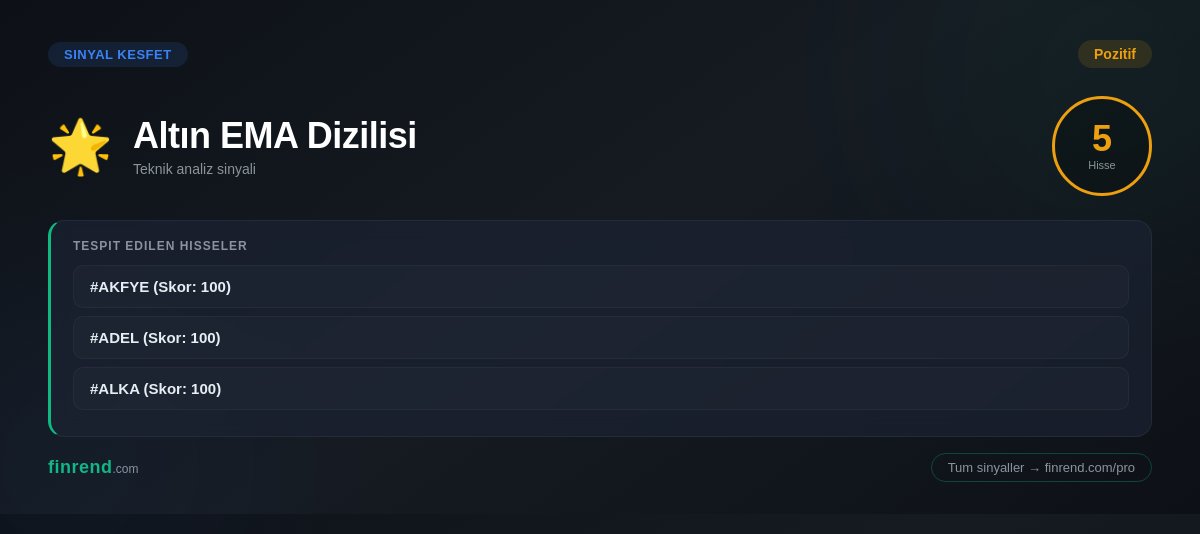 SINYAL KESFET

Pozitif

Altın EMA Dizilisi

Teknik analiz sinyali

5
Hisse

TESPIT EDILEN HISSELER

#AKFYE (Skor: 100)

#ADEL (Skor: 100)

#ALKA (Skor: 100)

finrend.com

Tum sinyaller → finrend.com/pro