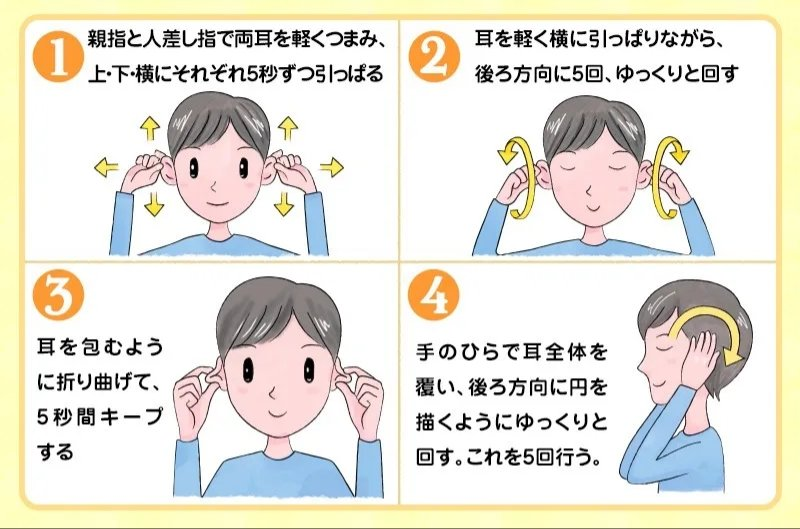 1
親指と人差し指で両耳を軽くつまみ、上・下・横にそれぞれ5秒ずつ引っぱる

2
耳を軽く横に引っぱりながら、後ろ方向に5回、ゆっくりと回す

3
耳を包むように折り曲げて、5秒間キープする

4
手のひらで耳全体を覆い、後ろ方向に円を描くようにゆっくりと回す。これを5回行う。