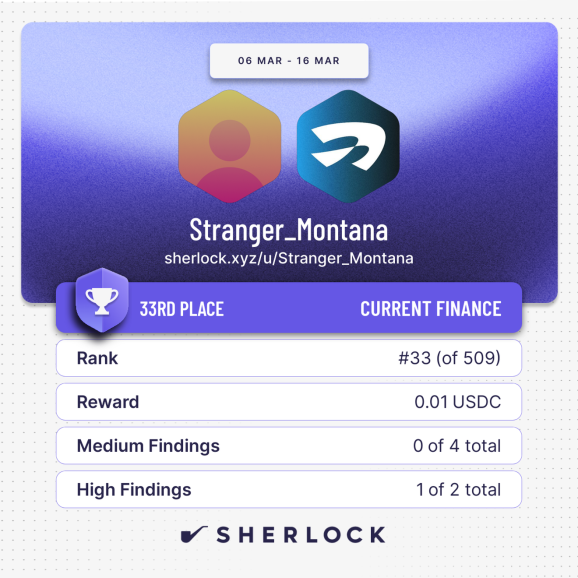 06 MAR - 16 MAR

Stranger_Montana
sherlock.xyz/u/Stranger_Montana

33RD PLACE
CURRENT FINANCE

Rank
#33 (of 509)

Reward
0.01 USDC

Medium Findings
0 of 4 total

High Findings
1 of 2 total

SHERLOCK