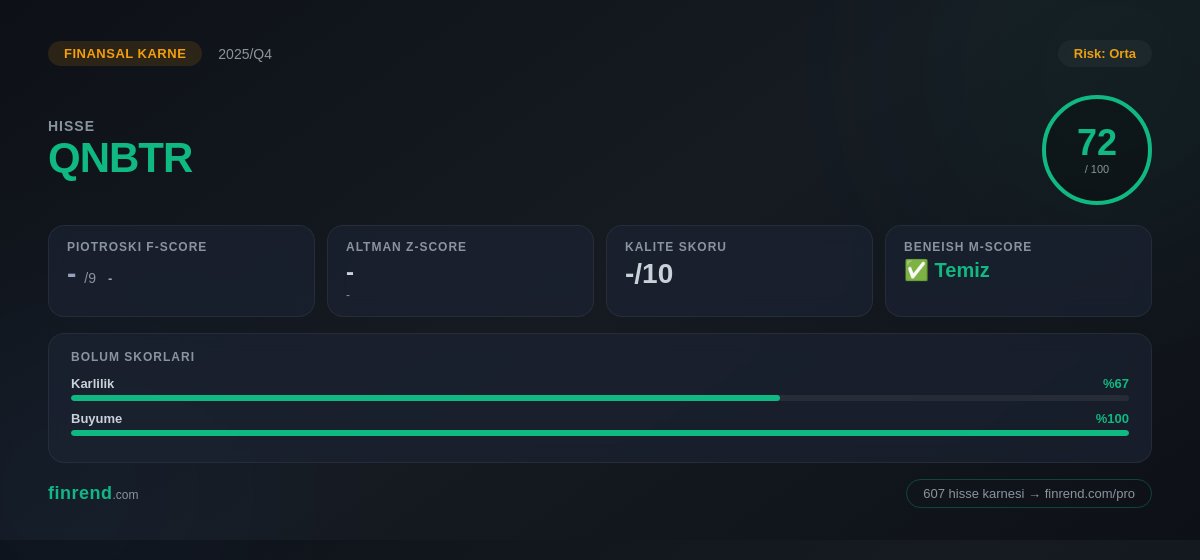 FINANSAL KARNE 2025/Q4

Risk: Orta

HISSE
QNBTR

72
/ 100

PIOTROSKI F-SCORE
- /9 -

ALTMAN Z-SCORE
-
-

KALITE SKORU
-/10

BENEISH M-SCORE
✅ Temiz

BOLUM SKORLARI

Karlilik %67

Buyume %100

finrend.com

607 hisse karnesi → finrend.com/pro