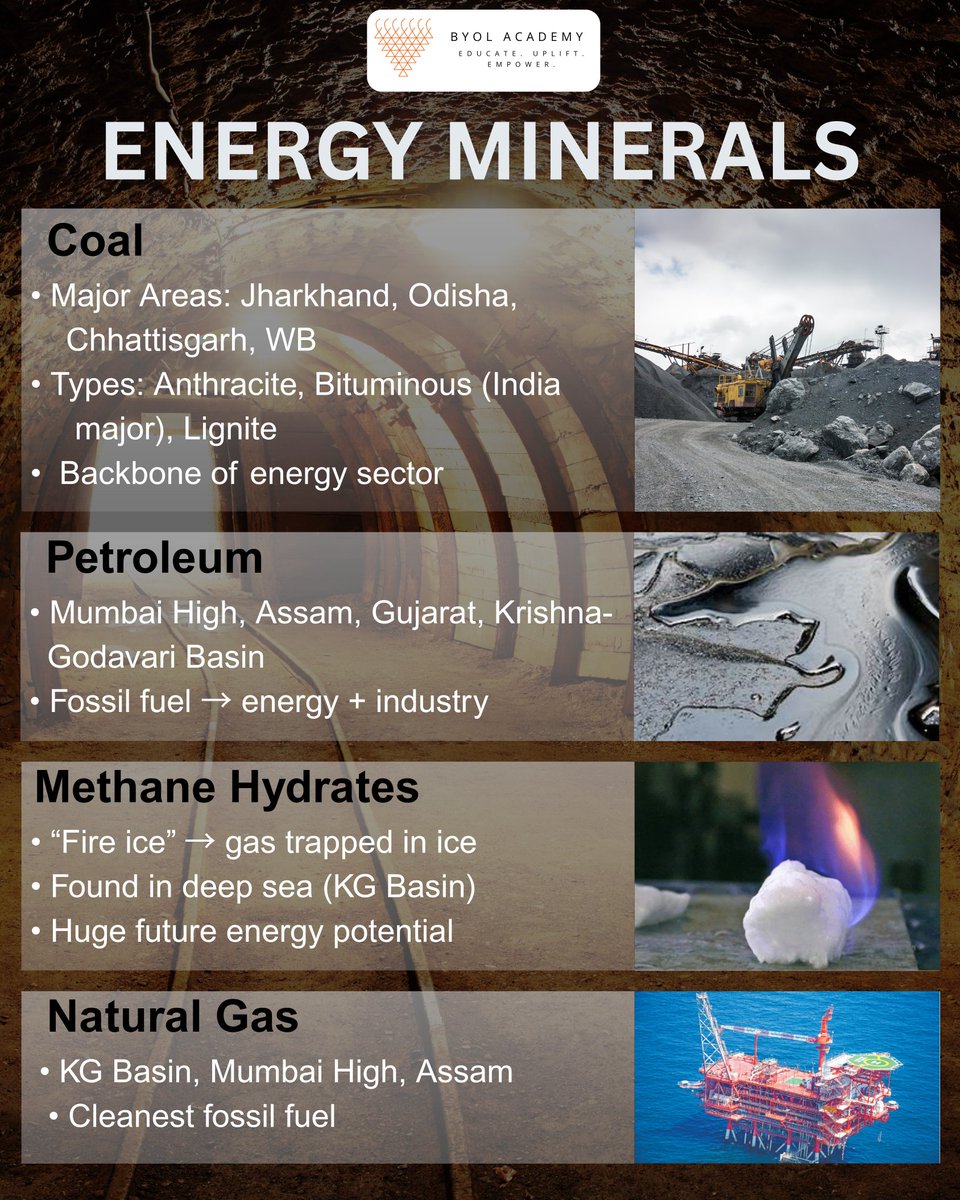 BYOL ACADEMY
EDUCATE. UPLIFT. EMPOWER.

ENERGY MINERALS

Coal
• Major Areas: Jharkhand, Odisha, Chhattisgarh, WB
• Types: Anthracite, Bituminous (India major), Lignite
• Backbone of energy sector

Petroleum
• Mumbai High, Assam, Gujarat, Krishna-Godavari Basin
• Fossil fuel → energy + industry

Methane Hydrates
• “Fire ice” → gas trapped in ice
• Found in deep sea (KG Basin)
• Huge future energy potential

Natural Gas
• KG Basin, Mumbai High, Assam
• Cleanest fossil fuel