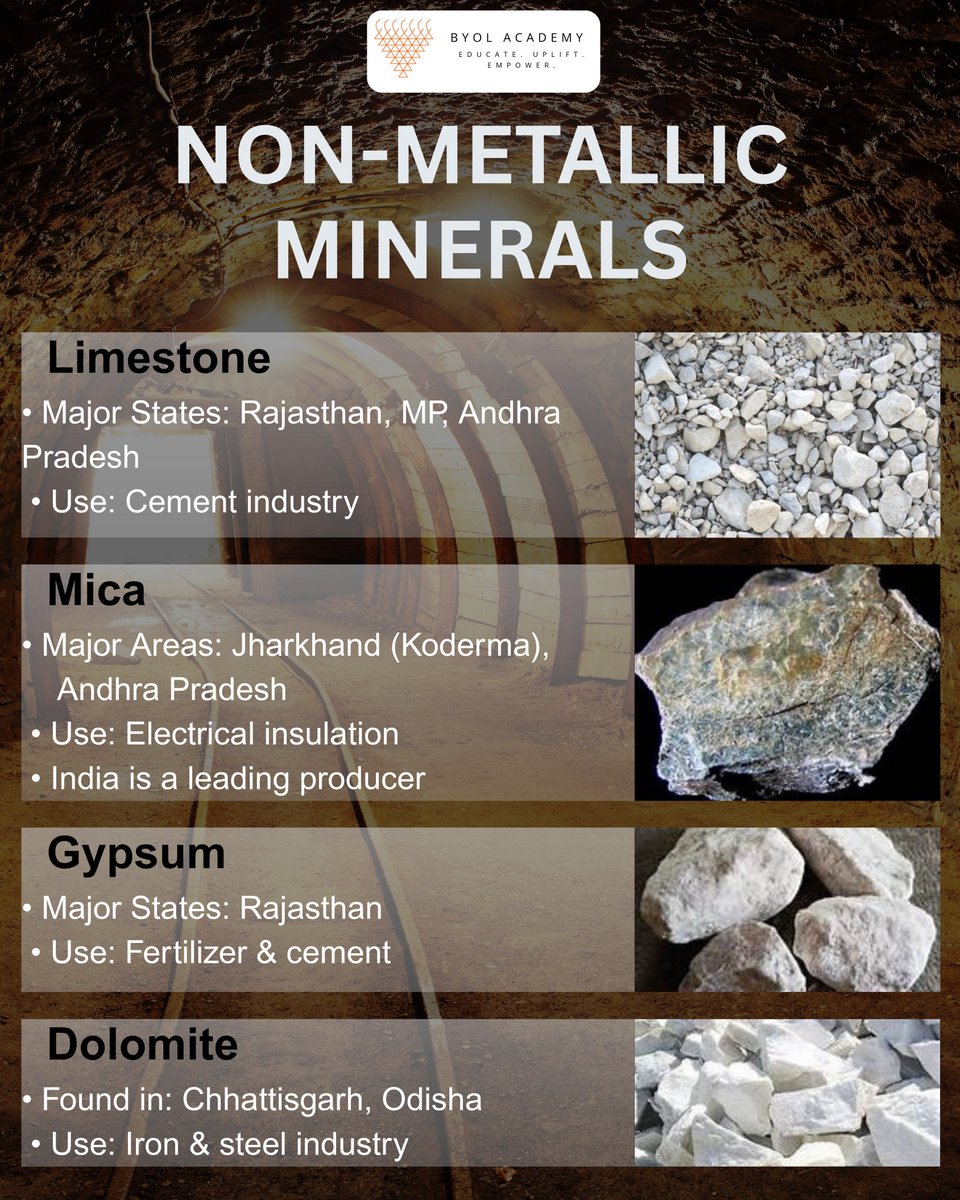 BYOL ACADEMY
EDUCATE. UPLIFT. EMPOWER.

NON-METALLIC MINERALS

Limestone
• Major States: Rajasthan, MP, Andhra Pradesh
• Use: Cement industry

Mica
• Major Areas: Jharkhand (Koderma), Andhra Pradesh
• Use: Electrical insulation
• India is a leading producer

Gypsum
• Major States: Rajasthan
• Use: Fertilizer & cement

Dolomite
• Found in: Chhattisgarh, Odisha
• Use: Iron & steel industry