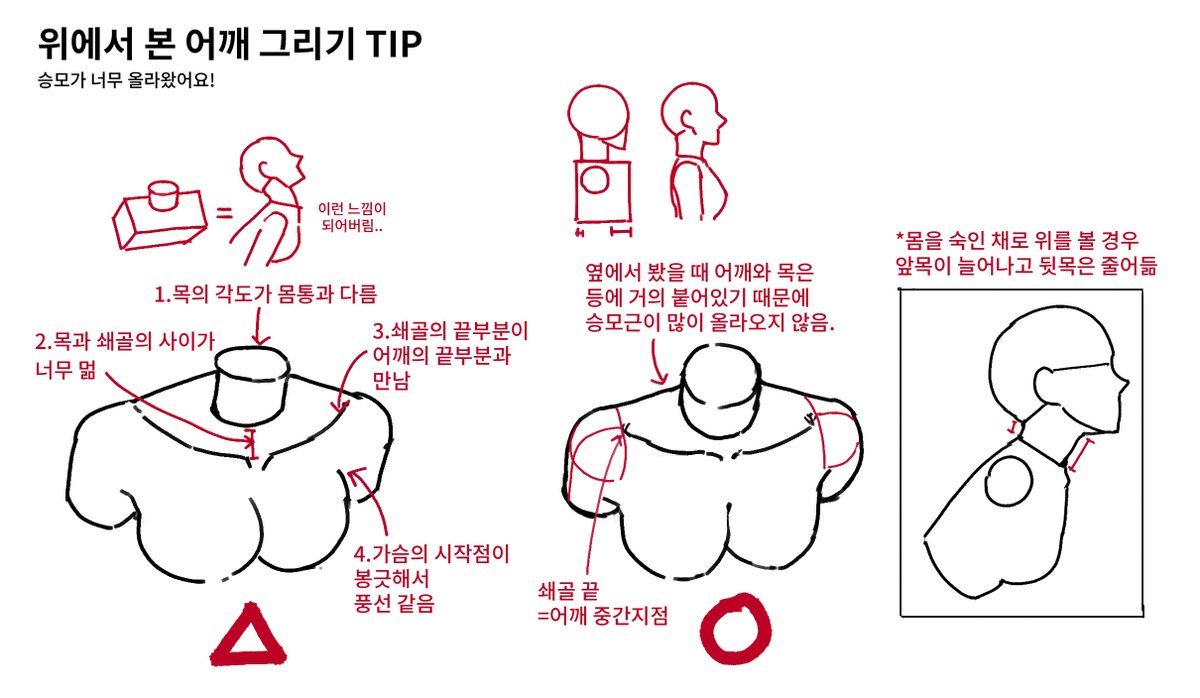 위에서 본 어깨 그리기 TIP
승모가 너무 올라왔어요!

=

이런 느낌이 되어버림..

1.목의 각도가 몸통과 다름

2.목과 쇄골의 사이가 너무 멂

3.쇄골의 끝부분이 어깨의 끝부분과 만남

4.가슴의 시작점이 봉긋해서 풍선 같음

옆에서 봤을 때 어깨와 목은 등에 거의 붙어있기 때문에 승모근이 많이 올라오지 않음.

쇄골 끝 =어깨 중간지점

*몸을 숙인 채로 위를 볼 경우 앞목이 늘어나고 뒷목은 줄어듦