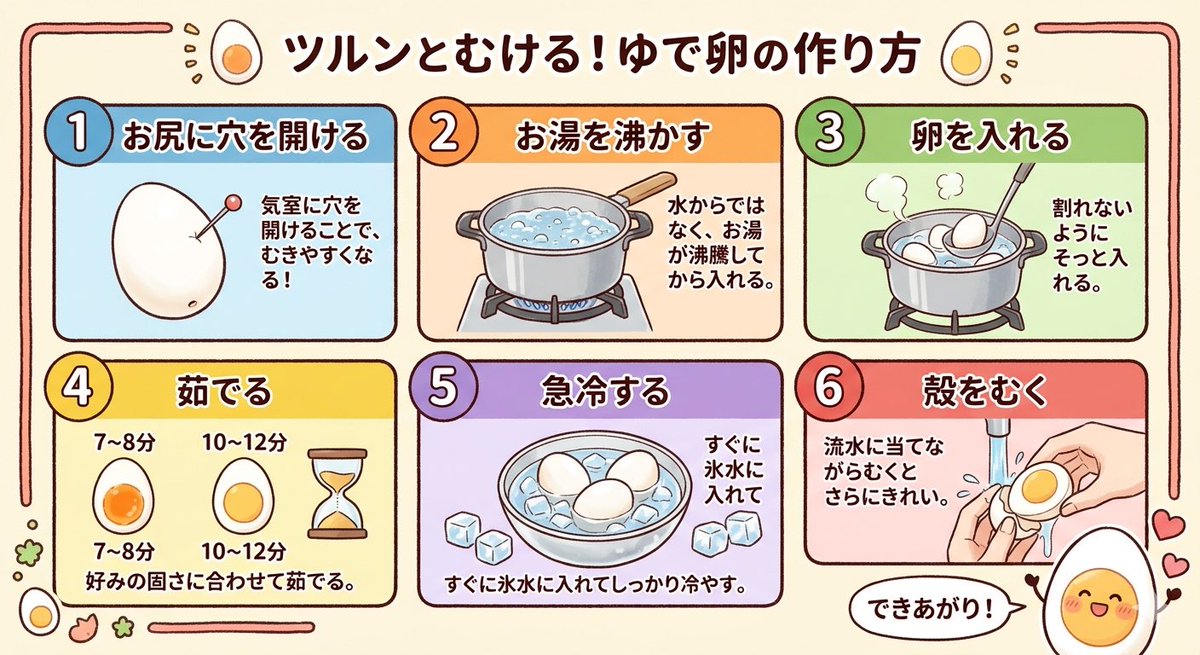 ツルンとむける！ゆで卵の作り方

1 お尻に穴を開ける

気室に穴を開けることで、むきやすくなる！

2 お湯を沸かす

水からではなく、お湯が沸騰してから入れる。

3 卵を入れる

割れないようにそっと入れる。

4 茹でる

7~8分

10~12分

7~8分

10~12分

好みの固さに合わせて茹でる。

5 急冷する

すぐに氷水に入れて

すぐに氷水に入れてしっかり冷やす。

6 殻をむく

流水に当てながらむくとさらにきれい。

できあがり！