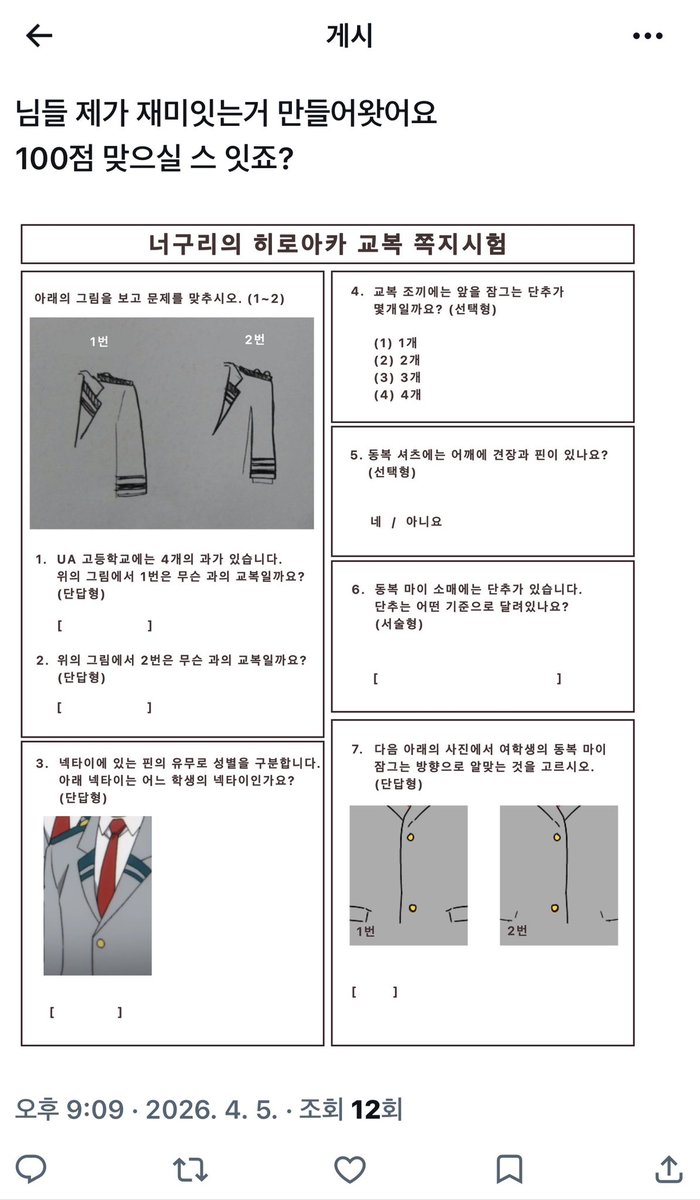 게시

님들 제가 재미잇는거 만들어왓어요
100점 맞으실 스 잇죠?

너구리의 히로아카 교복 쪽지시험

아래의 그림을 보고 문제를 맞추시오. (1~2)

1번

2번

1. UA 고등학교에는 4개의 과가 있습니다. 위의 그림에서 1번은 무슨 과의 교복일까요? (단답형)

[ ]

2. 위의 그림에서 2번은 무슨 과의 교복일까요? (단답형)

[ ]

3. 넥타이에 있는 핀의 유무로 성별을 구분합니다. 아래 넥타이는 어느 학생의 넥타이인가요? (단답형)

[ ]

4. 교복 조끼에는 앞을 잠그는 단추가 몇개일까요? (선택형)

(1) 1개
(2) 2개
(3) 3개
(4) 4개

5. 동복 셔츠에는 어깨에 견장과 핀이 있나요? (선택형)

네 / 아니요

6. 동복 마이 소매에는 단추가 있습니다. 단추는 어떤 기준으로 달려있나요? (서술형)

[ ]

7. 다음 아래의 사진에서 여학생의 동복 마이 잠그는 방향으로 알맞는 것을 고르시오. (단답형)

1번

2번

[ ]

오후 9:09 · 2026. 4. 5. · 조회 12회