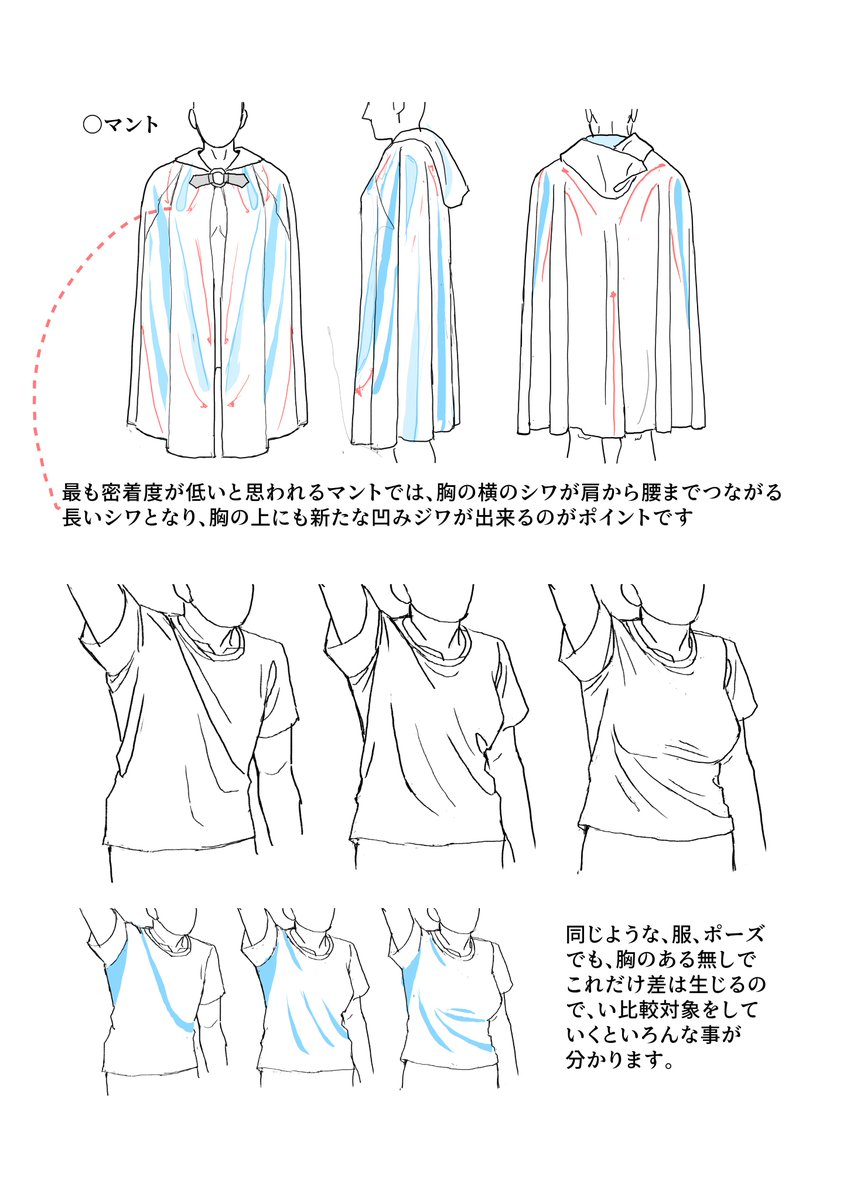 ○マント

最も密着度が低いと思われるマントでは、胸の横のシワが肩から腰までつながる長いシワとなり、胸の上にも新たな凹みジワが出来るのがポイントです

同じような、服、ポーズでも、胸のある無しでこれだけ差は生じるので、い比較対象をしていくといろんな事が分かります。