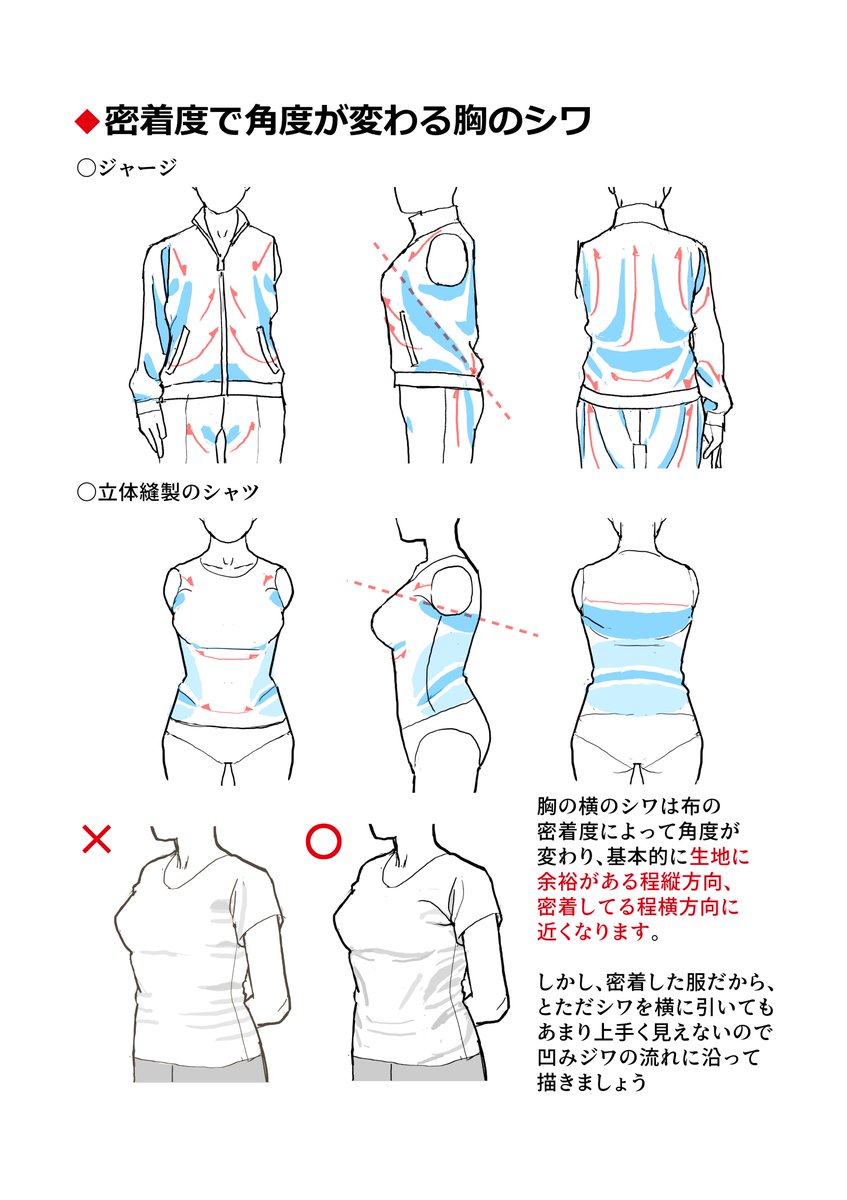 ◆密着度で角度が変わる胸のシワ

○ジャージ

○立体縫製のシャツ

×

○

胸の横のシワは布の密着度によって角度が変わり、基本的に生地に余裕がある程縦方向、密着してる程横方向に近くなります。

しかし、密着した服だから、とただシワを横に引いてもあまり上手く見えないので凹みジワの流れに沿って描きましょう