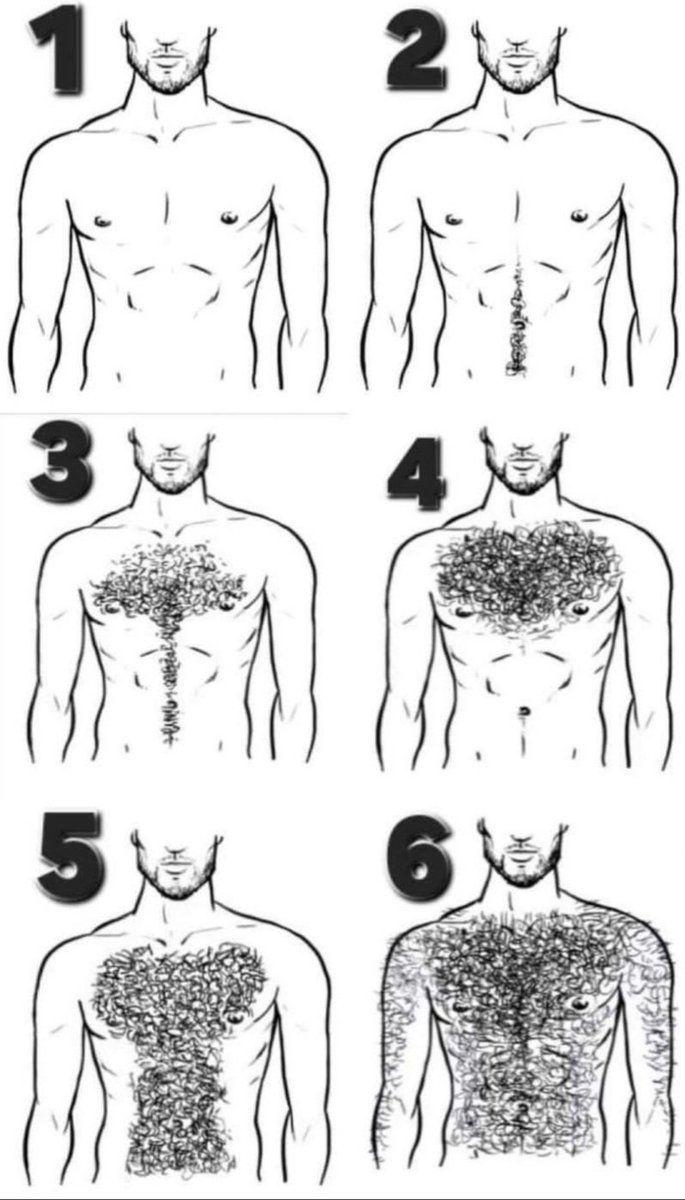 1

2

3

4

5

6