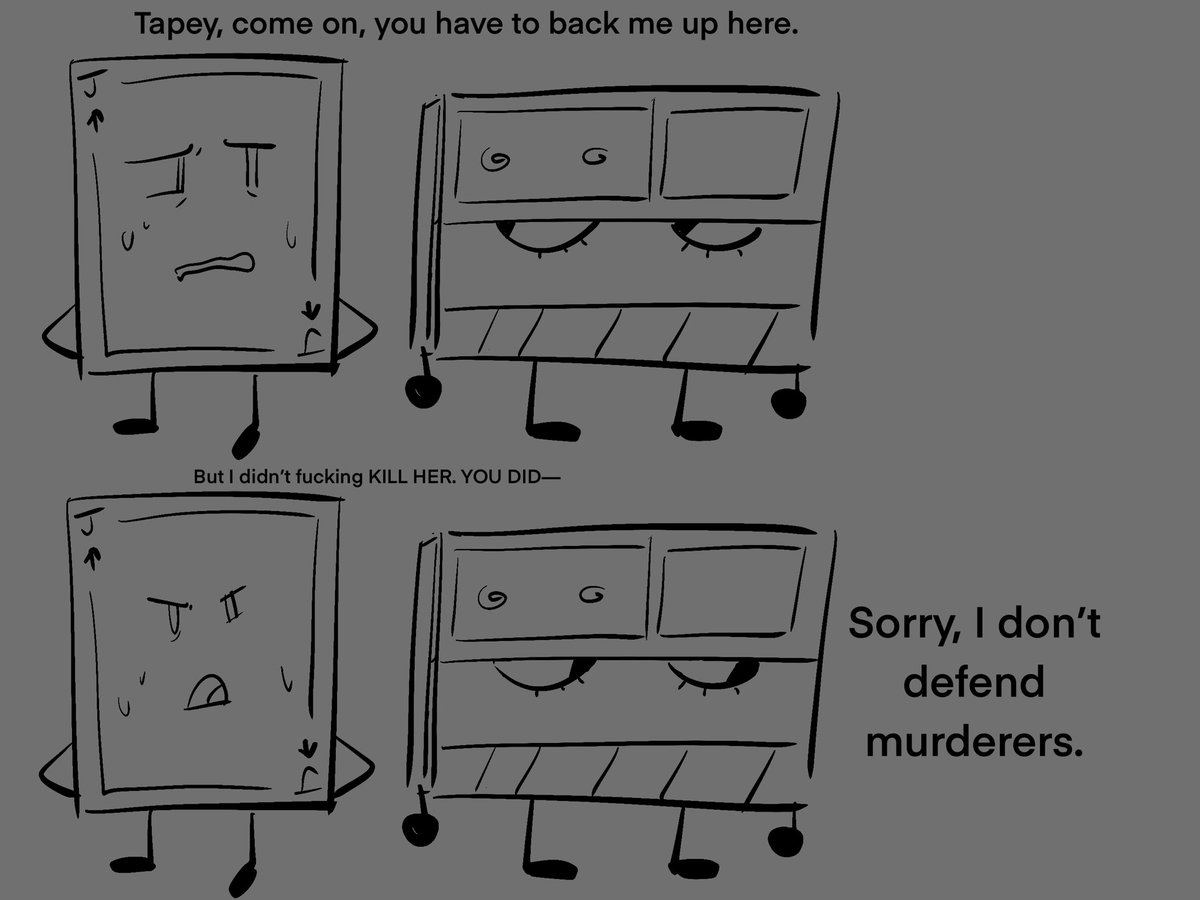 Tapey, come on, you have to back me up here.

J

J

But I didn't fucking KILL HER. YOU DID—

J

J

Sorry, I don't defend murderers.