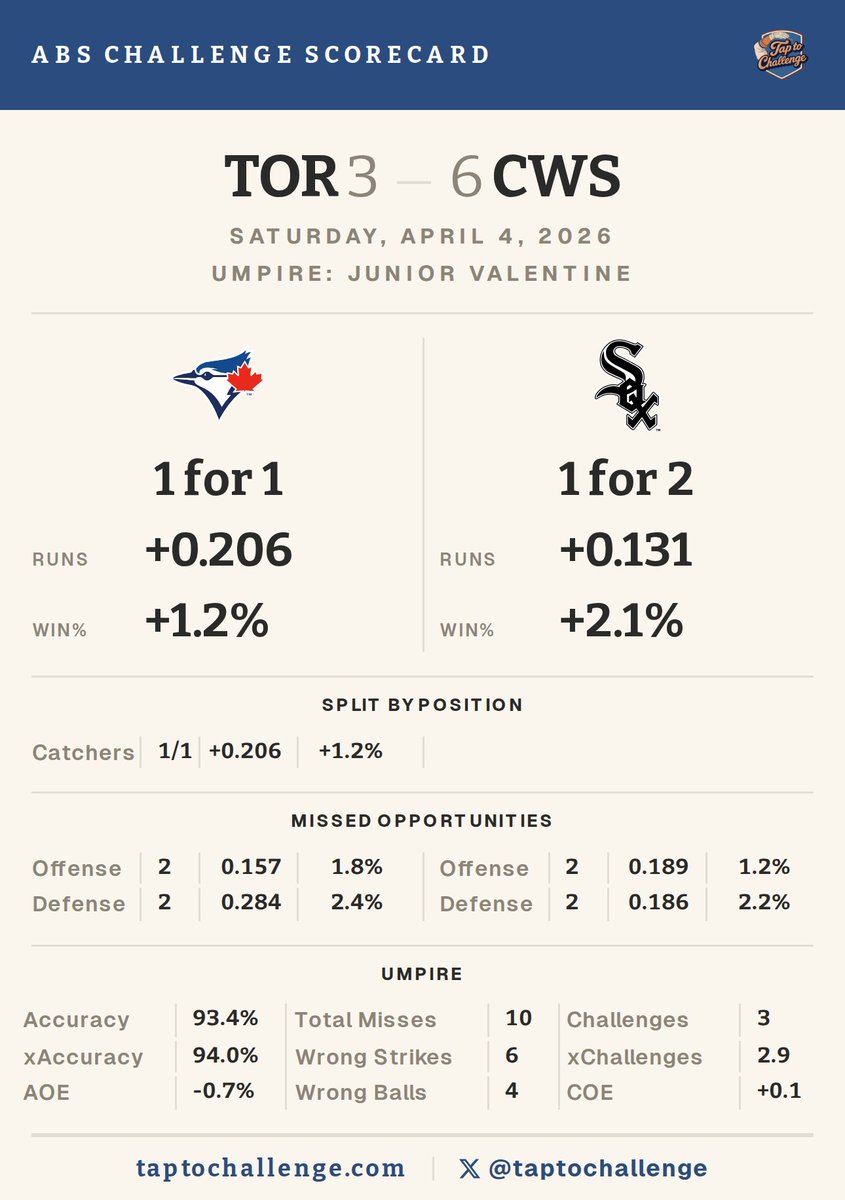 ABS CHALLENGE SCORECARD

Tap to Challenge

TOR 3 — 6 CWS

SATURDAY, APRIL 4, 2026

UMPIRE: JUNIOR VALENTINE

1 for 1

RUNS +0.206

WIN% +1.2%

1 for 2

RUNS +0.131

WIN% +2.1%

SPLIT BY POSITION

Catchers 1/1 +0.206 +1.2%

MISSED OPPORTUNITIES

Offense 2 0.157 1.8%
Defense 2 0.284 2.4%

Offense 2 0.189 1.2%
Defense 2 0.186 2.2%

UMPIRE

Accuracy 93.4%
xAccuracy 94.0%
AOE -0.7%

Total Misses 10
Wrong Strikes 6
Wrong Balls 4

Challenges 3
xChallenges 2.9
COE +0.1

taptochallenge.com | @taptochallenge