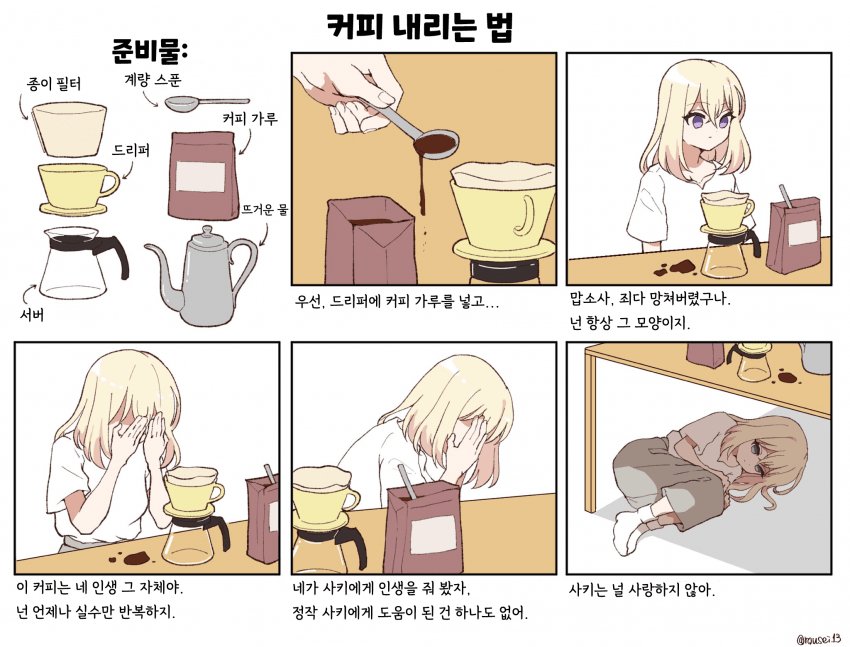 커피 내리는 법

준비물:

종이 필터

계량 스푼

커피 가루

드리퍼

뜨거운 물

서버

우선, 드리퍼에 커피 가루를 넣고…

맙소사, 죄다 망쳐버렸구나.
넌 항상 그 모양이지.

이 커피는 네 인생 그 자체야.
넌 언제나 실수만 반복하지.

네가 사키에게 인생을 줘 봤자,
정작 사키에게 도움이 된 건 하나도 없어.

사키는 널 사랑하지 않아.

@rousei13