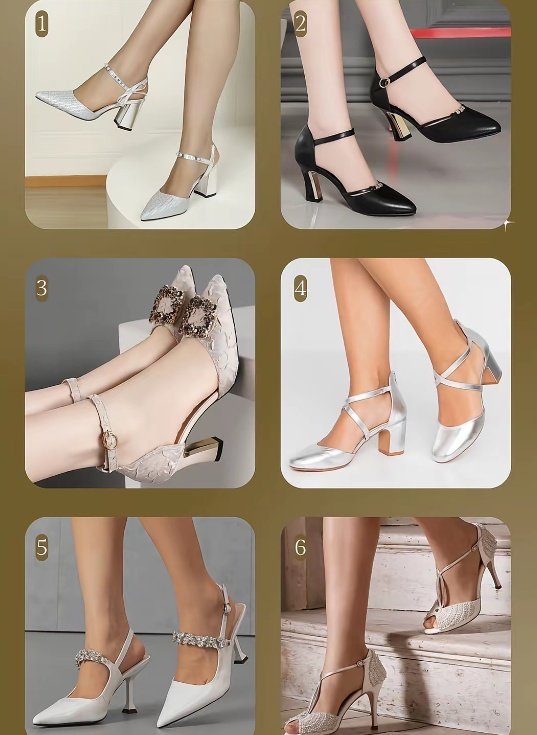 1

2

3

4

5

6