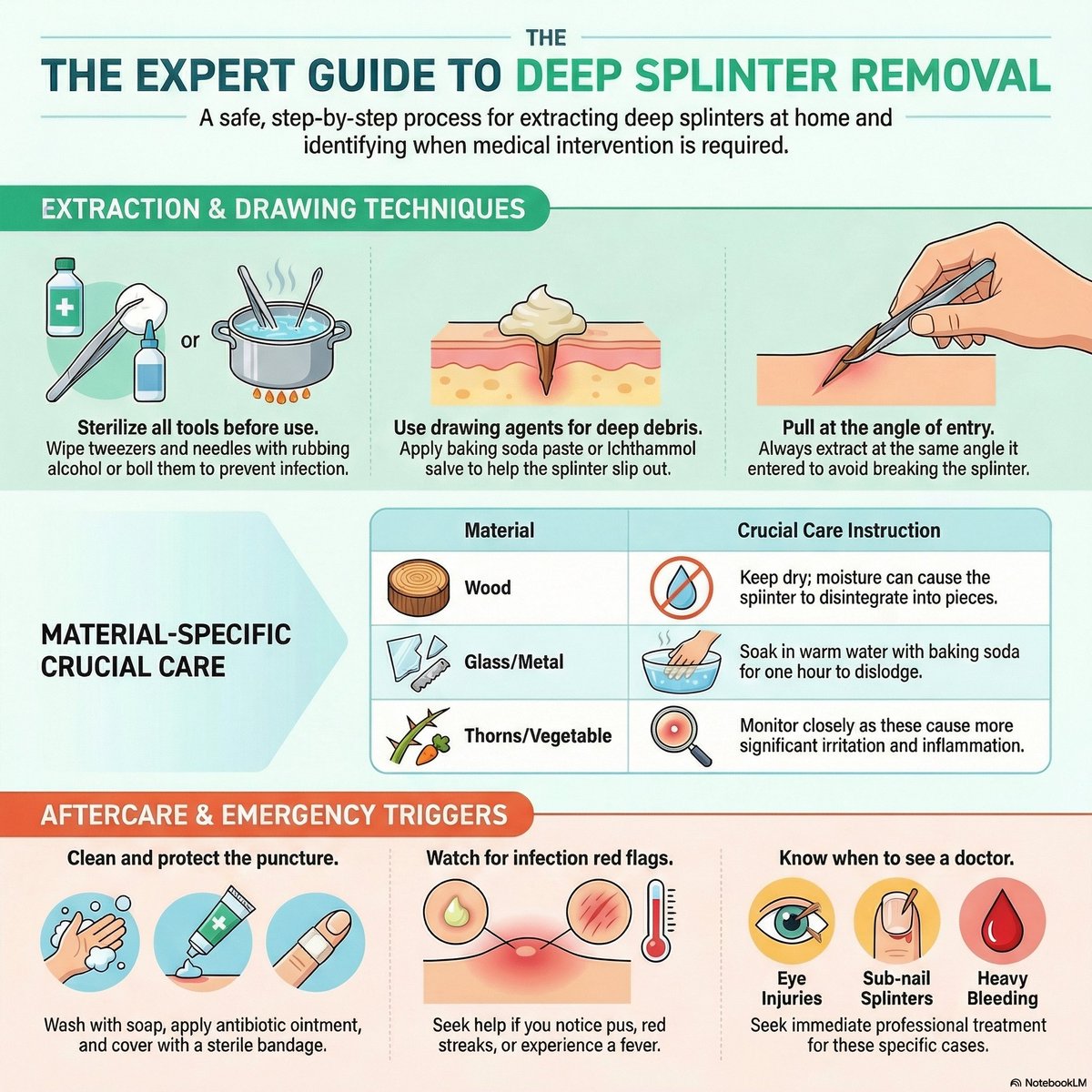 THE

THE EXPERT GUIDE TO DEEP SPLINTER REMOVAL

A safe, step-by-step process for extracting deep splinters at home and identifying when medical intervention is required.

EXTRACTION & DRAWING TECHNIQUES

or

Sterilize all tools before use.
Wipe tweezers and needles with rubbing alcohol or boll them to prevent infection.

Use drawing agents for deep debris.
Apply baking soda paste or Ichthammol salve to help the splinter slip out.

Pull at the angle of entry.
Always extract at the same angle it entered to avoid breaking the splinter.

MATERIAL-SPECIFIC CRUCIAL CARE

| Material | Crucial Care Instruction |
|---|---|
| Wood | Keep dry; moisture can cause the spiinter to disintegrate into pieces. |
| Glass/Metal | Soak in warm water with baking soda for one hour to dislodge. |
| Thorns/Vegetable | Monitor closely as these cause more significant irritation and inflammation. |

AFTERCARE & EMERGENCY TRIGGERS

Clean and protect the puncture.

Wash with soap, apply antibiotic ointment, and cover with a sterile bandage.

Watch for infection red flags.

Seek help if you notice pus, red streaks, or experience a fever.

Know when to see a doctor.

Eye Injuries

Sub-nail Splinters

Heavy Bleeding

Seek immediate professional treatment for these specific cases.

NotebookLM