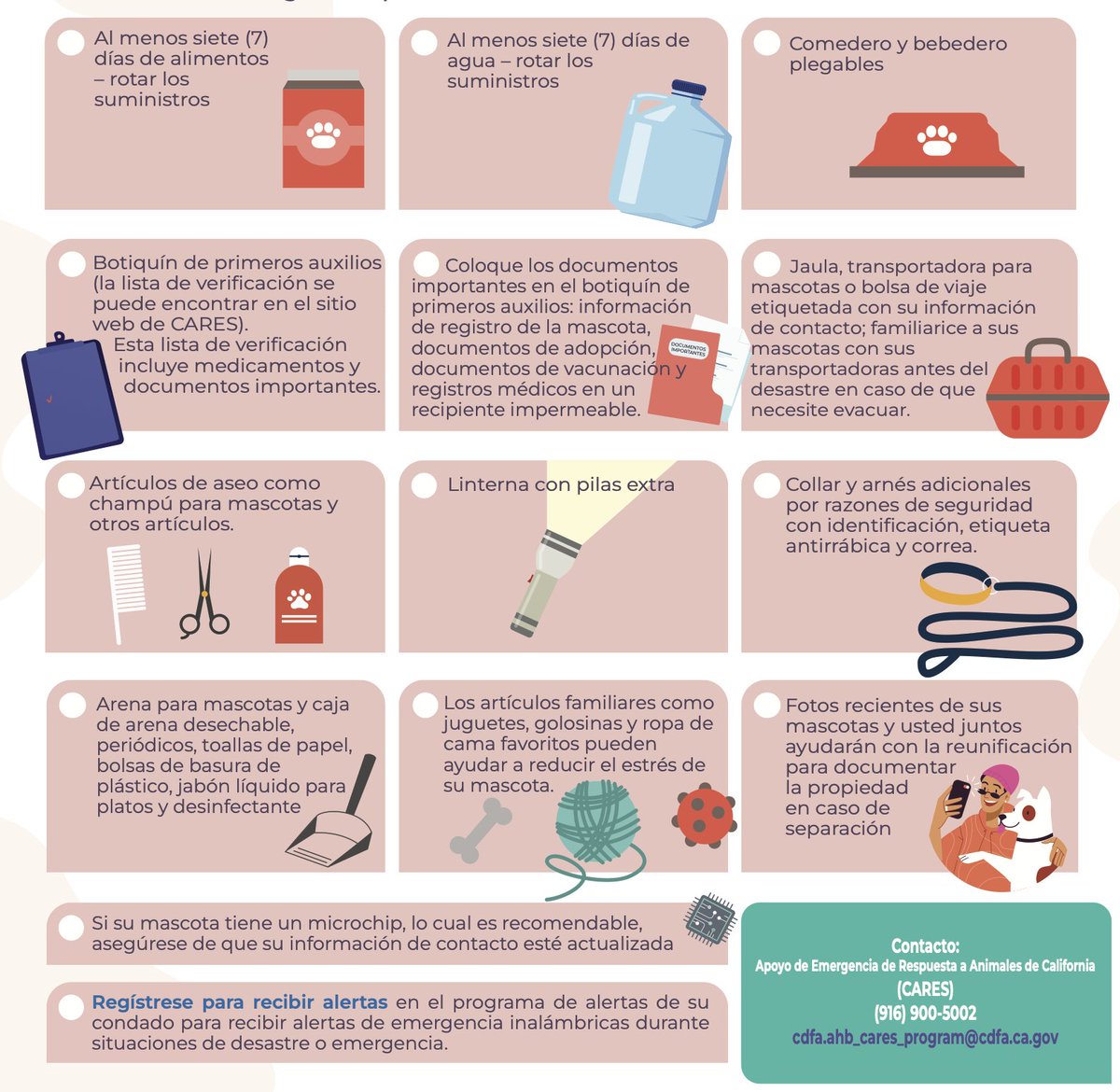 Al menos siete (7) días de alimentos – rotar los suministros

Al menos siete (7) días de agua – rotar los suministros

Comedero y bebedero plegables

Botiquín de primeros auxilios (la lista de verificación se puede encontrar en el sitio web de CARES). Esta lista de verificación incluye medicamentos y documentos importantes.

Coloque los documentos importantes en el botiquín de primeros auxilios: información de registro de la mascota, documentos de adopción, documentos de vacunación y registros médicos en un recipiente impermeable.

DOCUMENTOS IMPORTANTES

Jaula, transportadora para mascotas o bolsa de viaje etiquetada con su información de contacto; familiarice a sus mascotas con sus transportadoras antes del desastre en caso de que necesite evacuar.

Artículos de aseo como champú para mascotas y otros artículos.

Linterna con pilas extra

Collar y arnés adicionales por razones de seguridad con identificación, etiqueta antirrábica y correa.

Arena para mascotas y caja de arena desechable, periódicos, toallas de papel, bolsas de basura de plástico, jabón líquido para platos y desinfectante

Los artículos familiares como juguetes, golosinas y ropa de cama favoritos pueden ayudar a reducir el estrés de su mascota.

Fotos recientes de sus mascotas y usted juntos ayudarán con la reunificación para documentar la propiedad en caso de separación

Si su mascota tiene un microchip, lo cual es recomendable, asegúrese de que su información de contacto esté actualizada

Regístrese para recibir alertas en el programa de alertas de su condado para recibir alertas de emergencia inalámbricas durante situaciones de desastre o emergencia.

Contacto:
Apoyo de Emergencia de Respuesta a Animales de California
(CARES)
(916) 900-5002
cdfa.ahb_cares_program@cdfa.ca.gov