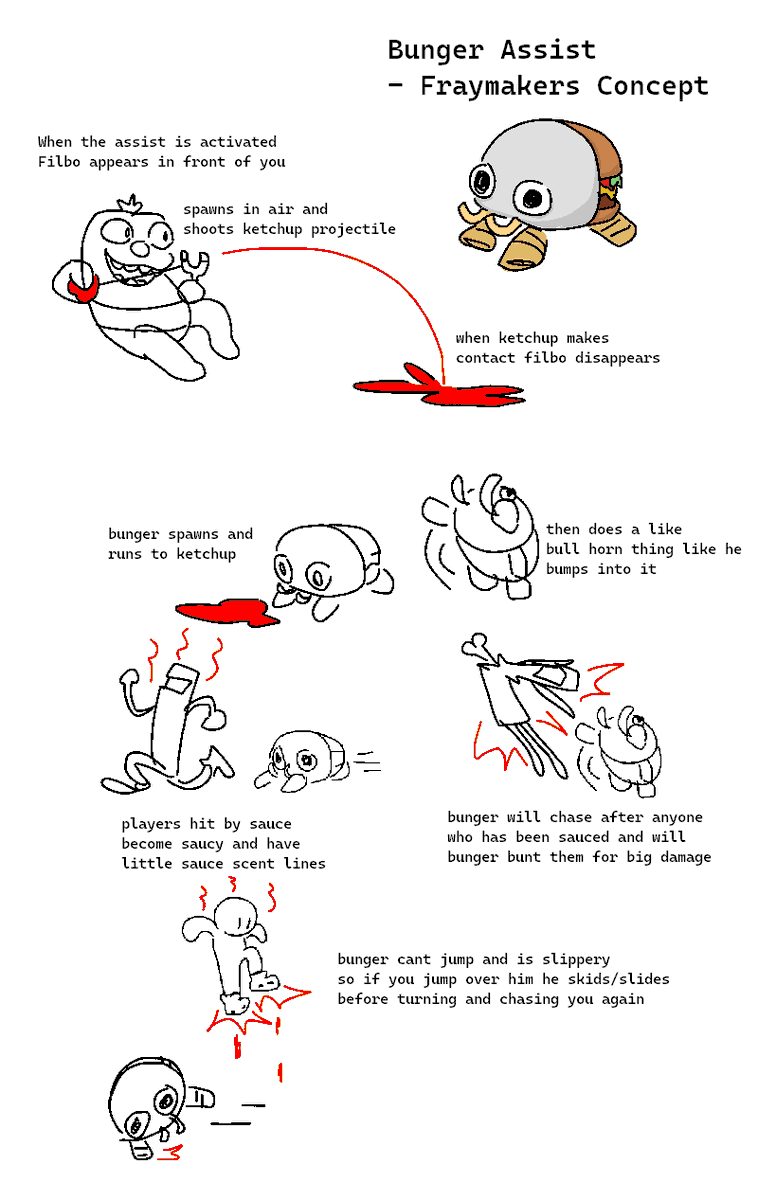 Bunger Assist
- Fraymakers Concept

When the assist is activated
Filbo appears in front of you

spawns in air and
shoots ketchup projectile

when ketchup makes
contact filbo disappears

bunger spawns and
runs to ketchup

then does a like
bull horn thing like he
bumps into it

players hit by sauce
become saucy and have
little sauce scent lines

bunger will chase after anyone
who has been sauced and will
bunger bunt them for big damage

bunger cant jump and is slippery
so if you jump over him he skids/slides
before turning and chasing you again