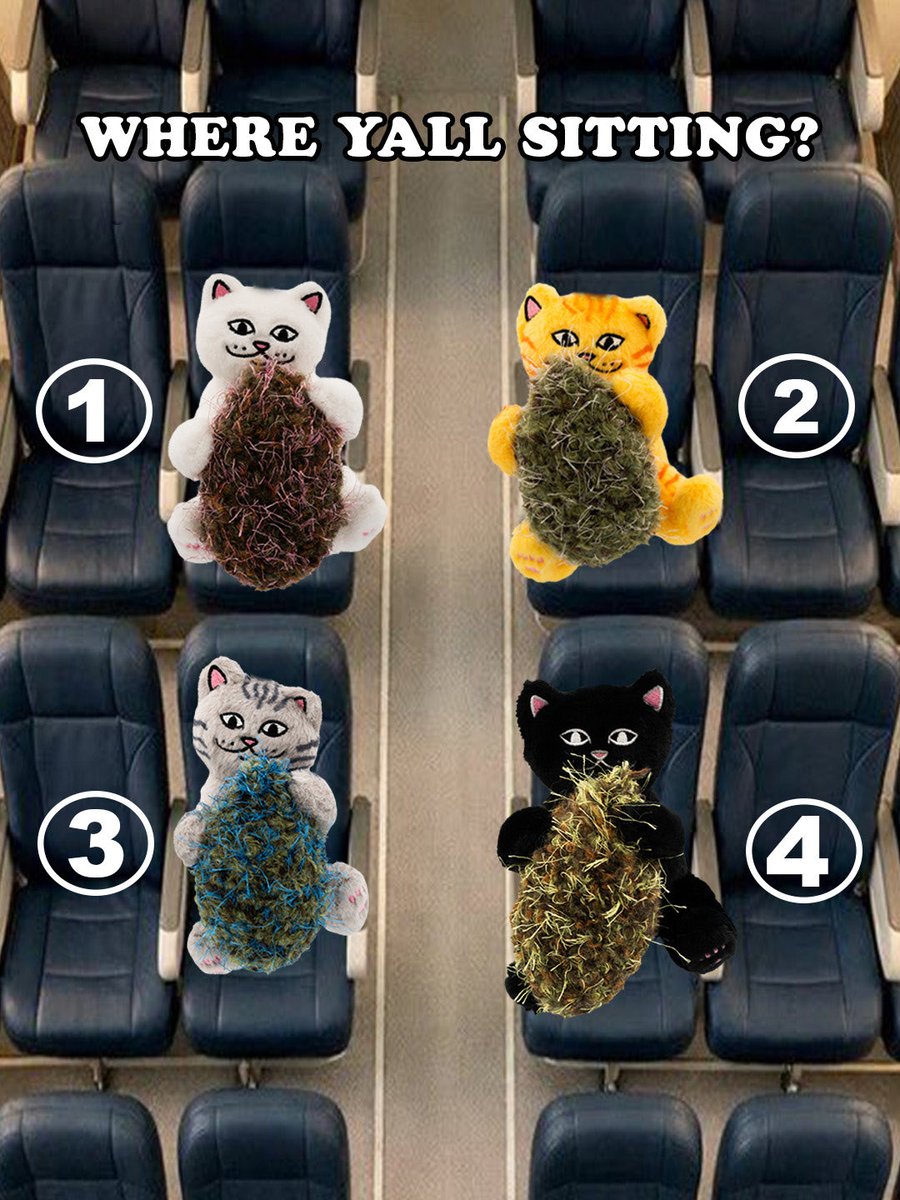 WHERE YALL SITTING?

1

2

3

4