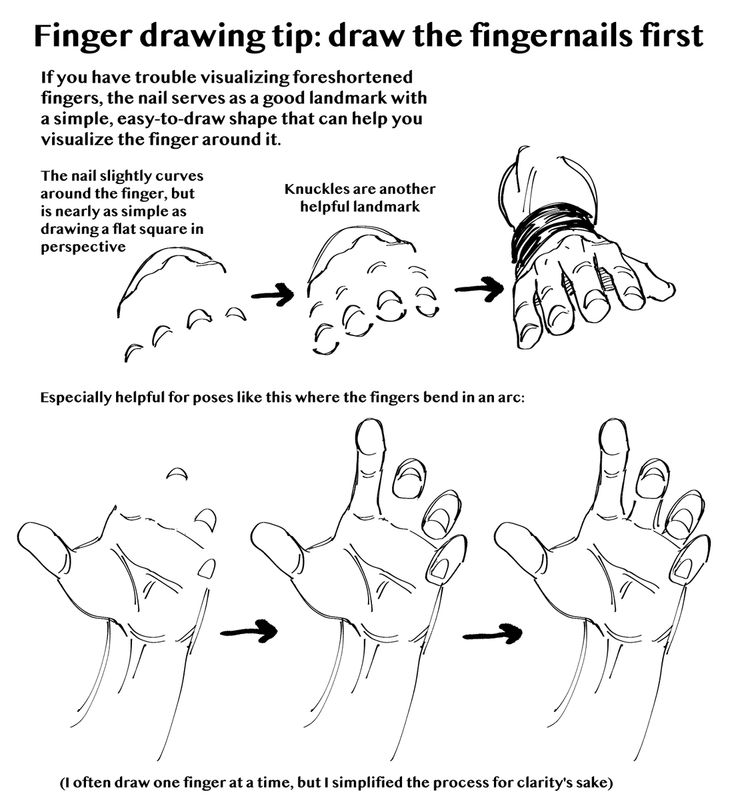 Finger drawing tip: draw the fingernails first

If you have trouble visualizing foreshortened fingers, the nail serves as a good landmark with a simple, easy-to-draw shape that can help you visualize the finger around it.

The nail slightly curves around the finger, but is nearly as simple as drawing a flat square in perspective

Knuckles are another helpful landmark

Especially helpful for poses like this where the fingers bend in an arc:

(I often draw one finger at a time, but I simplified the process for clarity's sake)