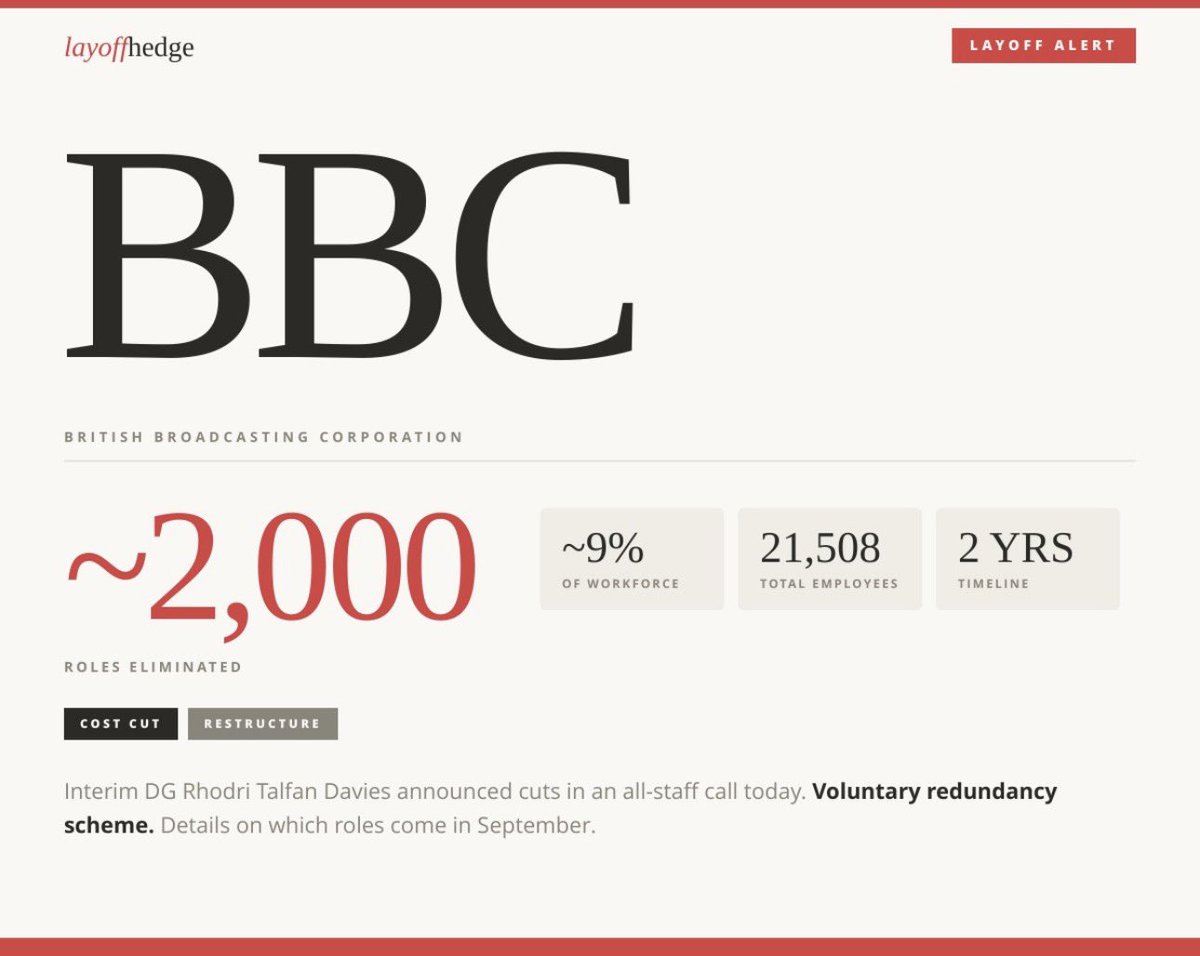 layoffhedge

LAYOFF ALERT

BBC

BRITISH BROADCASTING CORPORATION

~2,000

ROLES ELIMINATED

~9%
OF WORKFORCE

21,508
TOTAL EMPLOYEES

2 YRS
TIMELINE

COST CUT

RESTRUCTURE

Interim DG Rhodri Talfan Davies announced cuts in an all-staff call today. Voluntary redundancy scheme. Details on which roles come in September.