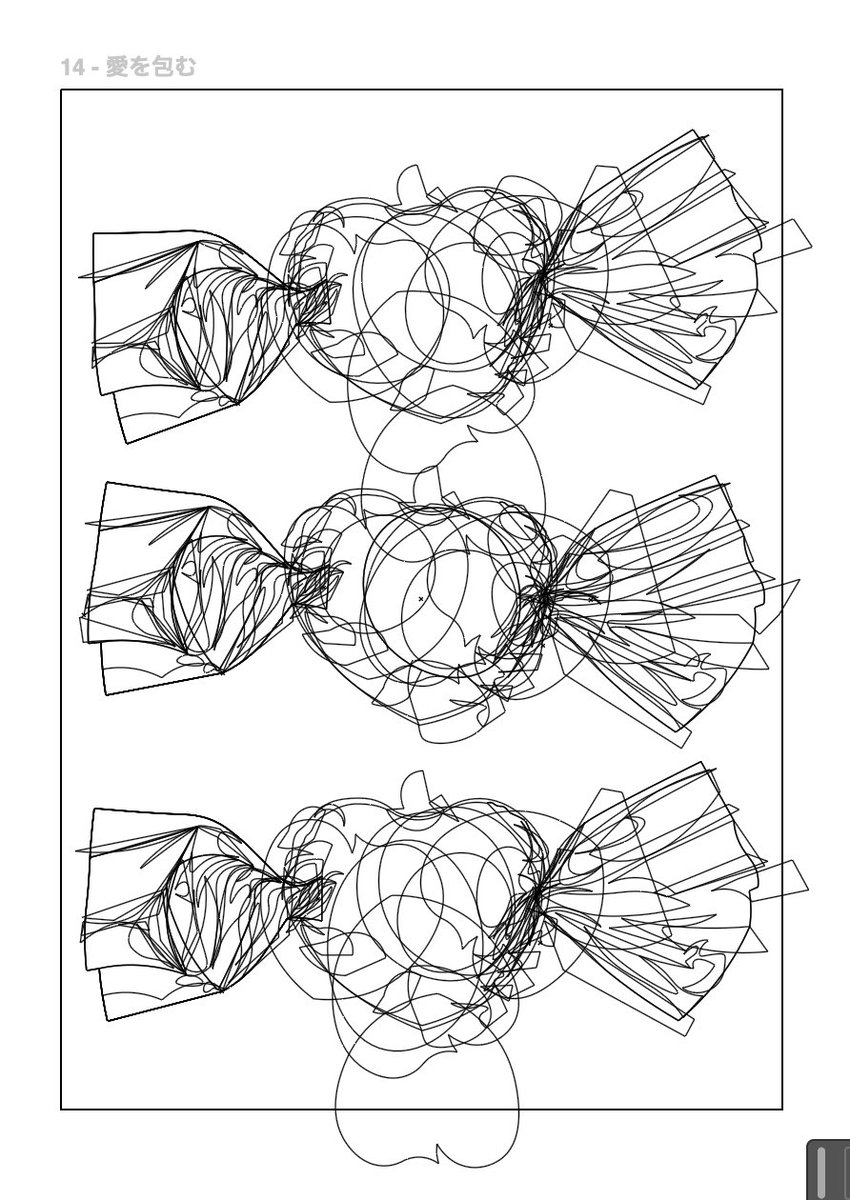 14 - 愛を包む