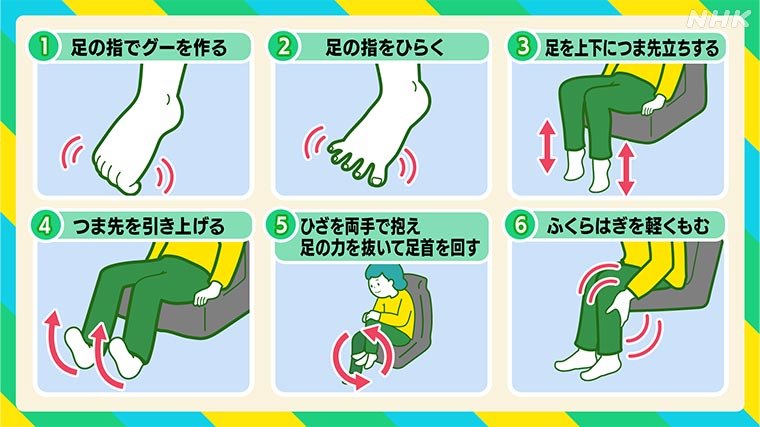 NHK

1 足の指でグーを作る

2 足の指をひらく

3 足を上下につま先立ちする

4 つま先を引き上げる

5 ひざを両手で抱え
足の力を抜いて足首を回す

6 ふくらはぎを軽くもむ