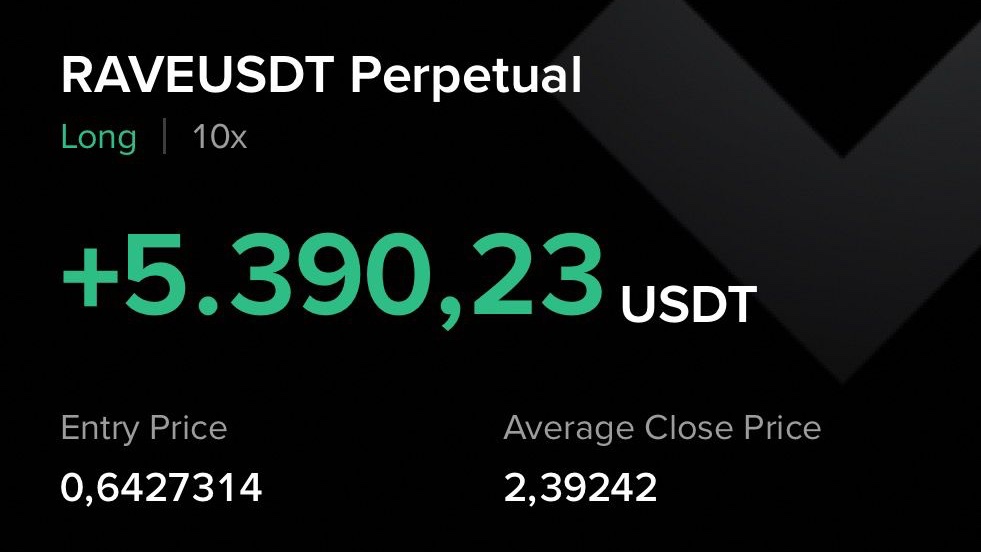 RAVEUSDT Perpetual
Long | 10x

+5.390,23 USDT

Entry Price
0,6427314

Average Close Price
2,39242