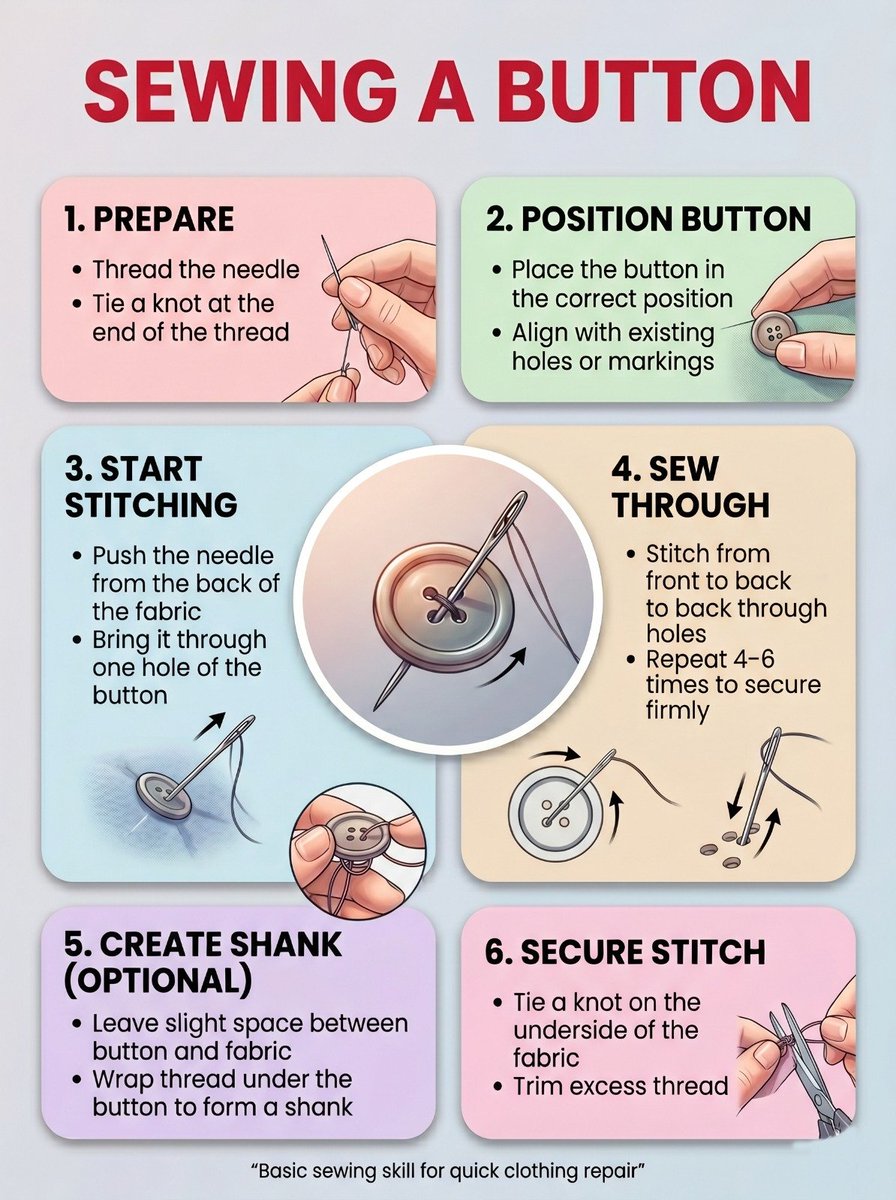 SEWING A BUTTON

1. PREPARE
• Thread the needle
• Tie a knot at the end of the thread

2. POSITION BUTTON
• Place the button in the correct position
• Align with existing holes or markings

3. START STITCHING
• Push the needle from the back of the fabric
• Bring it through one hole of the button

4. SEW THROUGH
• Stitch from front to back to back through holes
• Repeat 4–6 times to secure firmly

5. CREATE SHANK (OPTIONAL)
• Leave slight space between button and fabric
• Wrap thread under the button to form a shank

6. SECURE STITCH
• Tie a knot on the underside of the fabric
• Trim excess thread

"Basic sewing skill for quick clothing repair"