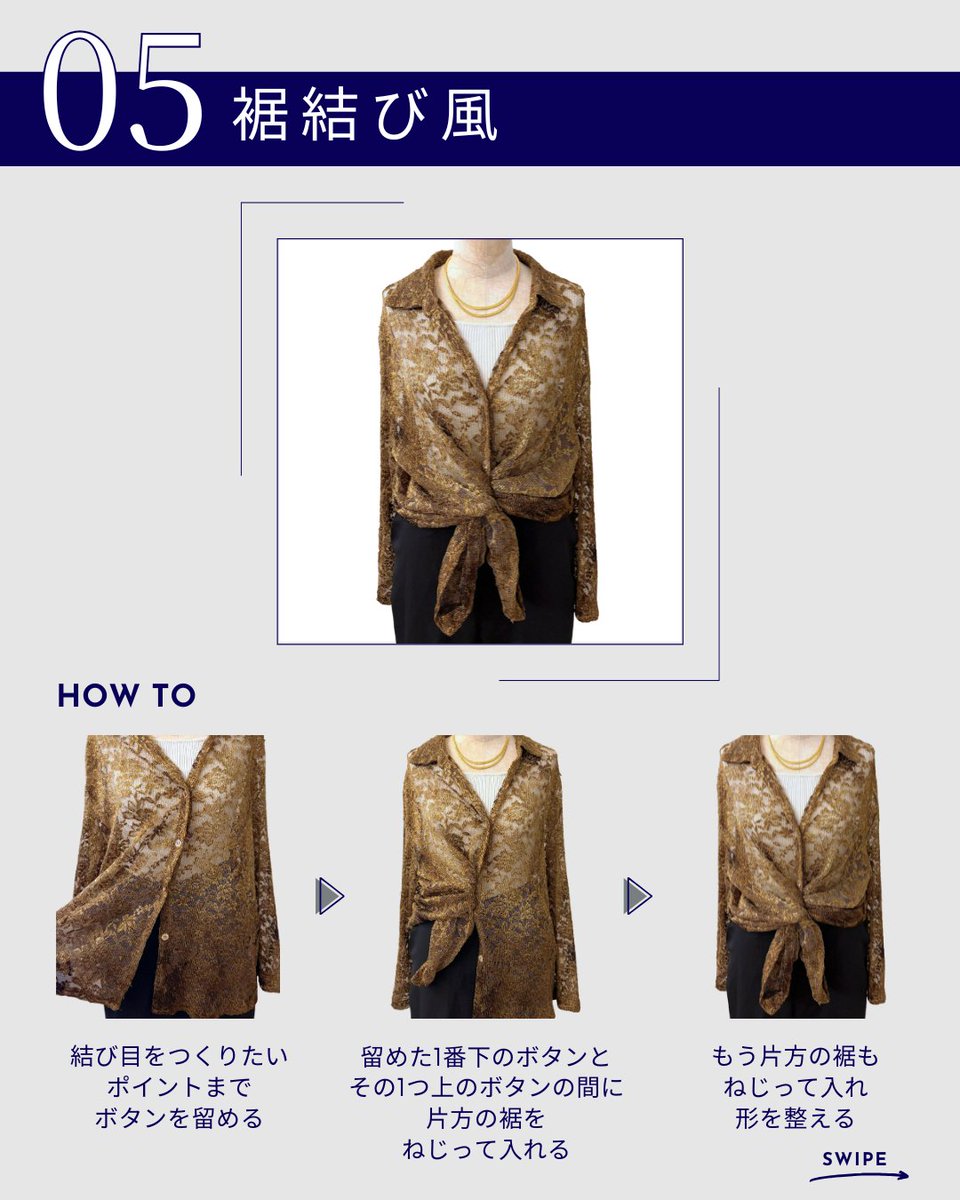 05 裾結び風

HOW TO

結び目をつくりたい
ポイントまで
ボタンを留める

留めた1番下のボタンと
その1つ上のボタンの間に
片方の裾を
ねじって入れる

もう片方の裾も
ねじって入れ
形を整える

SWIPE