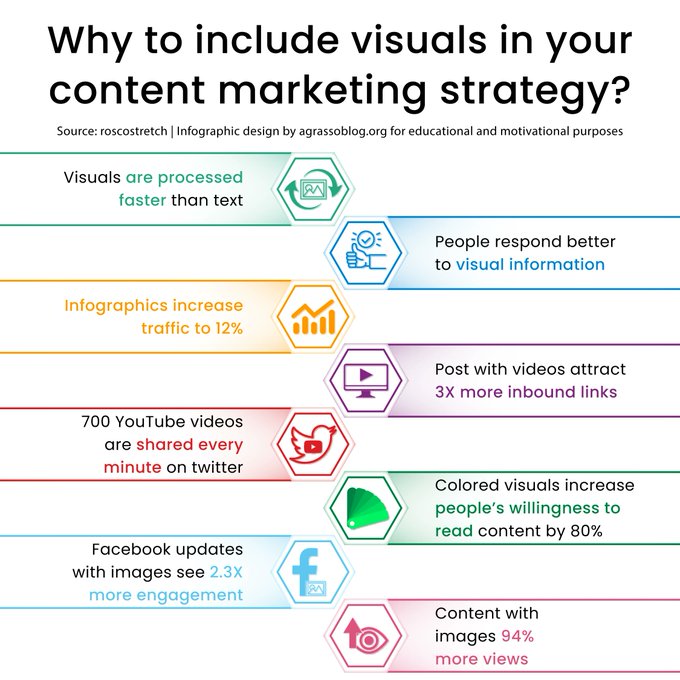 Why to include visuals in your content marketing strategy?

Source: roscostretch | Infographic design by agrassoblog.org for educational and motivational purposes

Visuals are processed faster than text

People respond better to visual information

Infographics increase traffic to 12%

Post with videos attract 3X more inbound links

700 YouTube videos are shared every minute on twitter

Colored visuals increase people's willingness to read content by 80%

Facebook updates with images see 2.3X more engagement

Content with images 94% more views