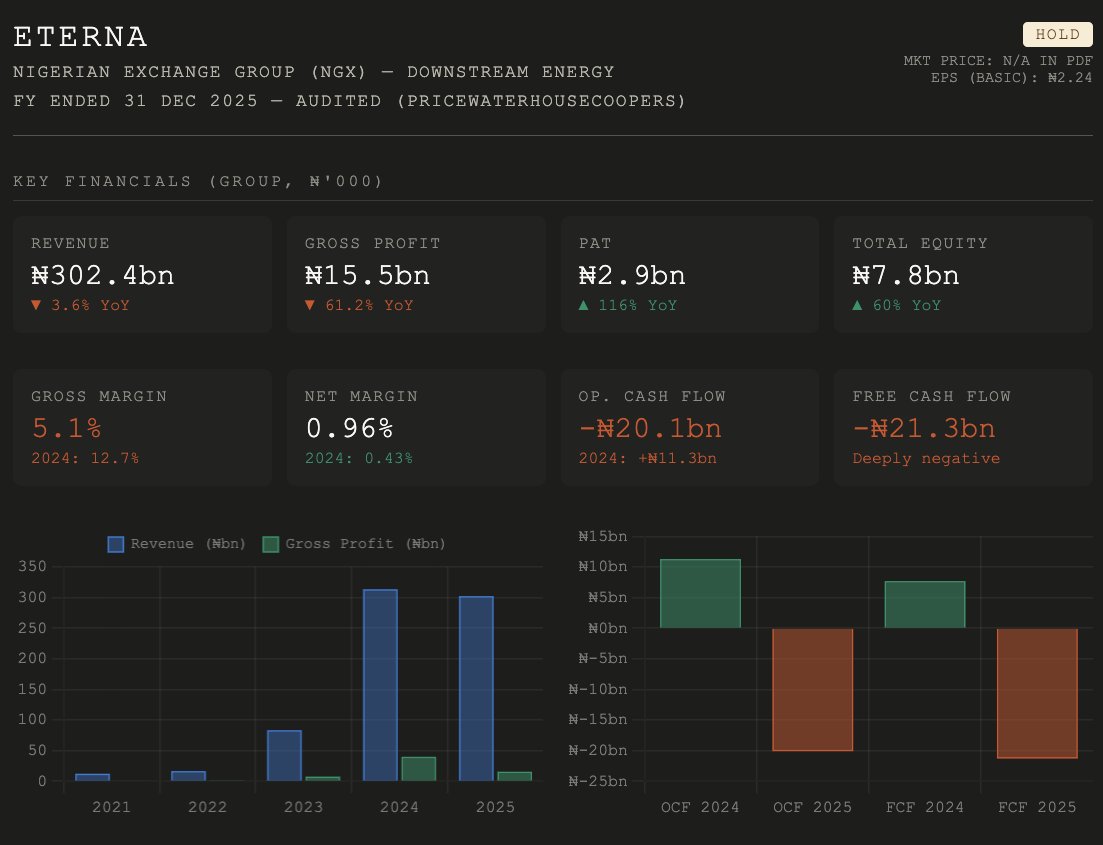 ETERNA

NIGERIAN EXCHANGE GROUP (NGX) — DOWNSTREAM ENERGY
FY ENDED 31 DEC 2025 — AUDITED (PRICEWATERHOUSECOOPERS)

HOLD

MKT PRICE: N/A IN PDF
EPS (BASIC): ₦2.24

KEY FINANCIALS (GROUP, ₦'000)

REVENUE
₦302.4bn
▼ 3.6% YoY

GROSS PROFIT
₦15.5bn
▼ 61.2% YoY

PAT
₦2.9bn
▲ 116% YoY

TOTAL EQUITY
₦7.8bn
▲ 60% YoY

GROSS MARGIN
5.1%
2024: 12.7%

NET MARGIN
0.96%
2024: 0.43%

OP. CASH FLOW
-₦20.1bn
2024: +₦11.3bn

FREE CASH FLOW
-₦21.3bn
Deeply negative

Revenue (₦bn) Gross Profit (₦bn)

350
300
250
200
150
100
50
0

2021 2022 2023 2024 2025

₦15bn
₦10bn
₦5bn
₦0bn
₦-5bn
₦-10bn
₦-15bn
₦-20bn
₦-25bn

OCF 2024 OCF 2025 FCF 2024 FCF 2025