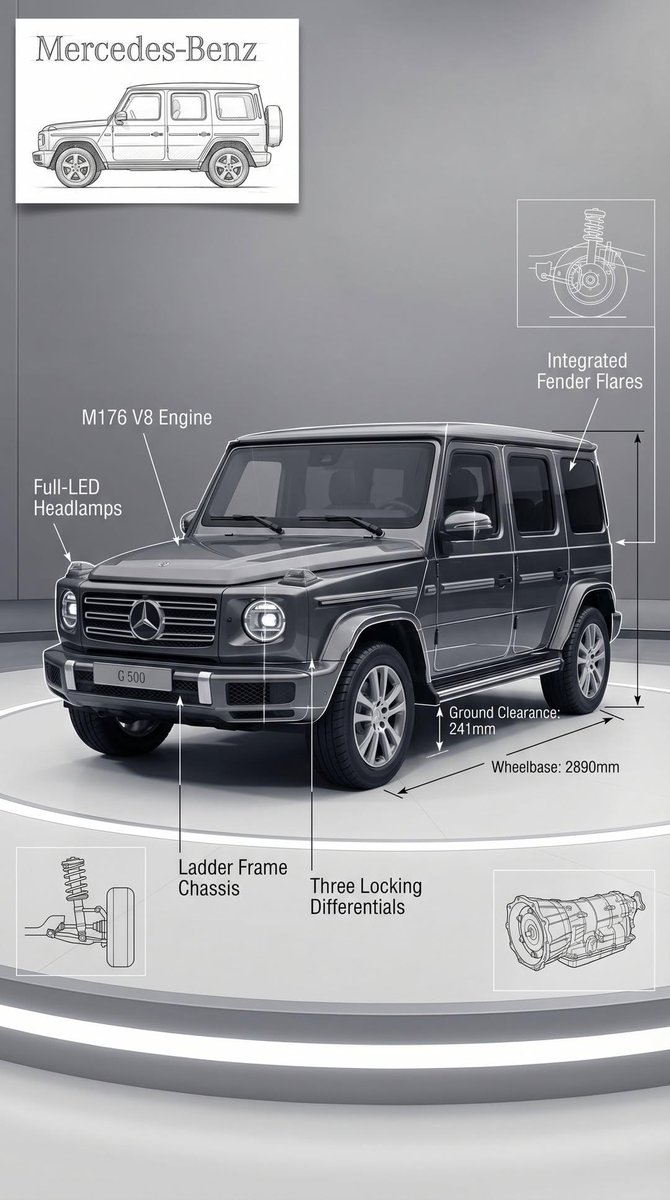 Mercedes-Benz

Integrated Fender Flares

M176 V8 Engine

Full-LED Headlamps

G 500

Ground Clearance: 241mm

Wheelbase: 2890mm

Ladder Frame Chassis

Three Locking Differentials