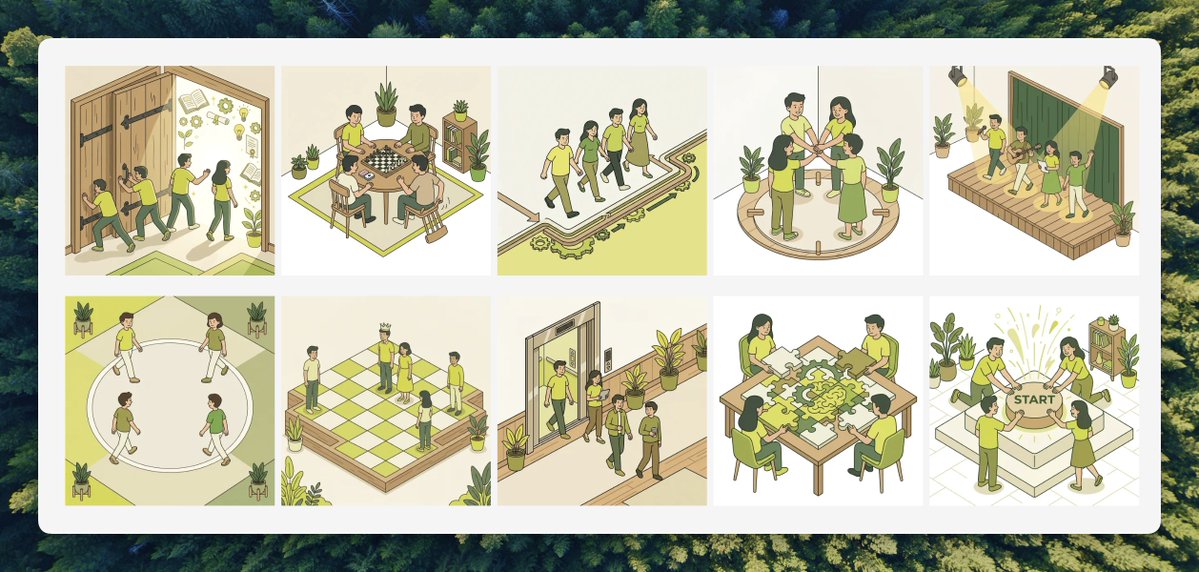 START