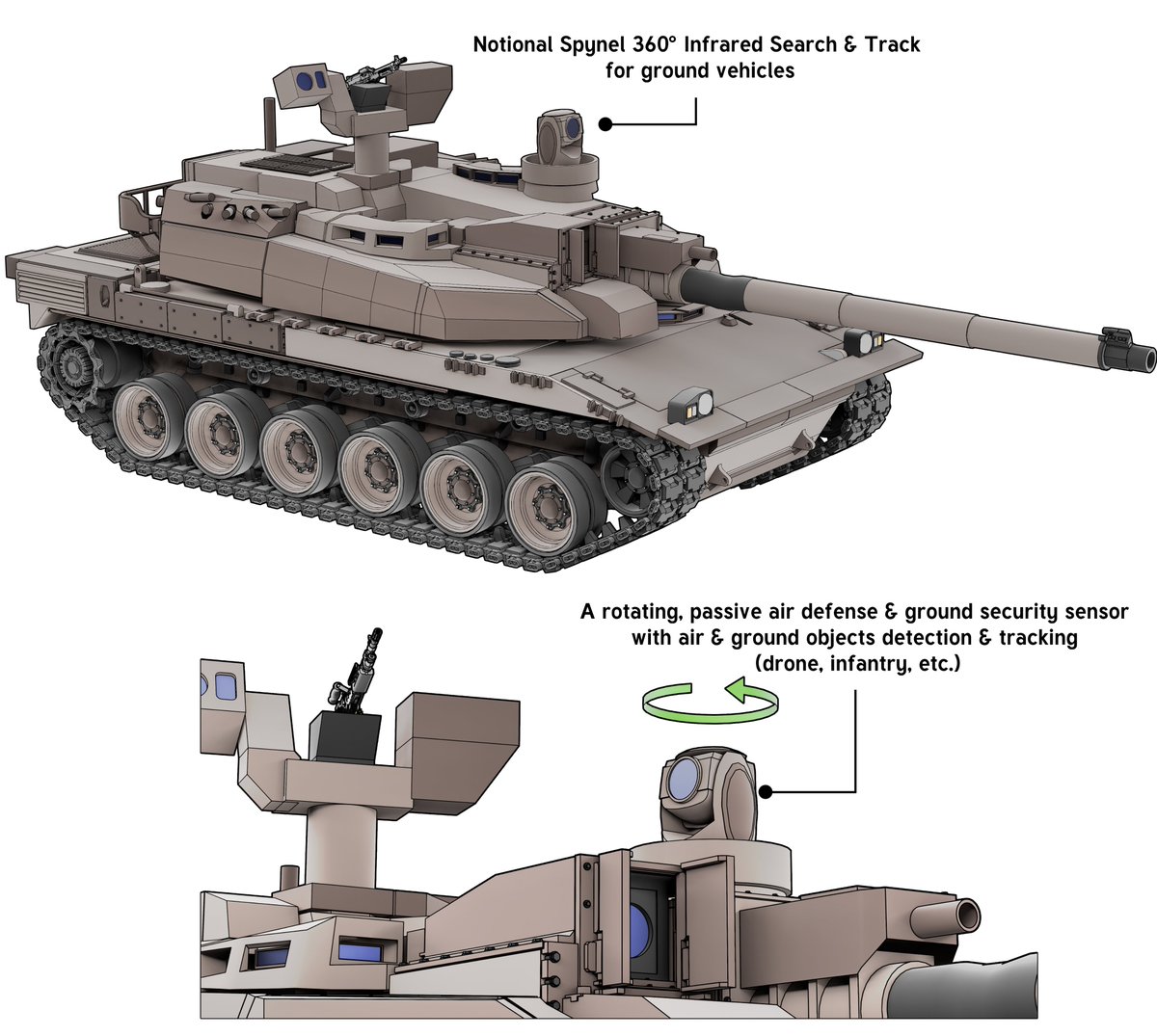 Notional Spynel 360° Infrared Search & Track for ground vehicles

A rotating, passive air defense & ground security sensor with air & ground objects detection & tracking (drone, infantry, etc.)