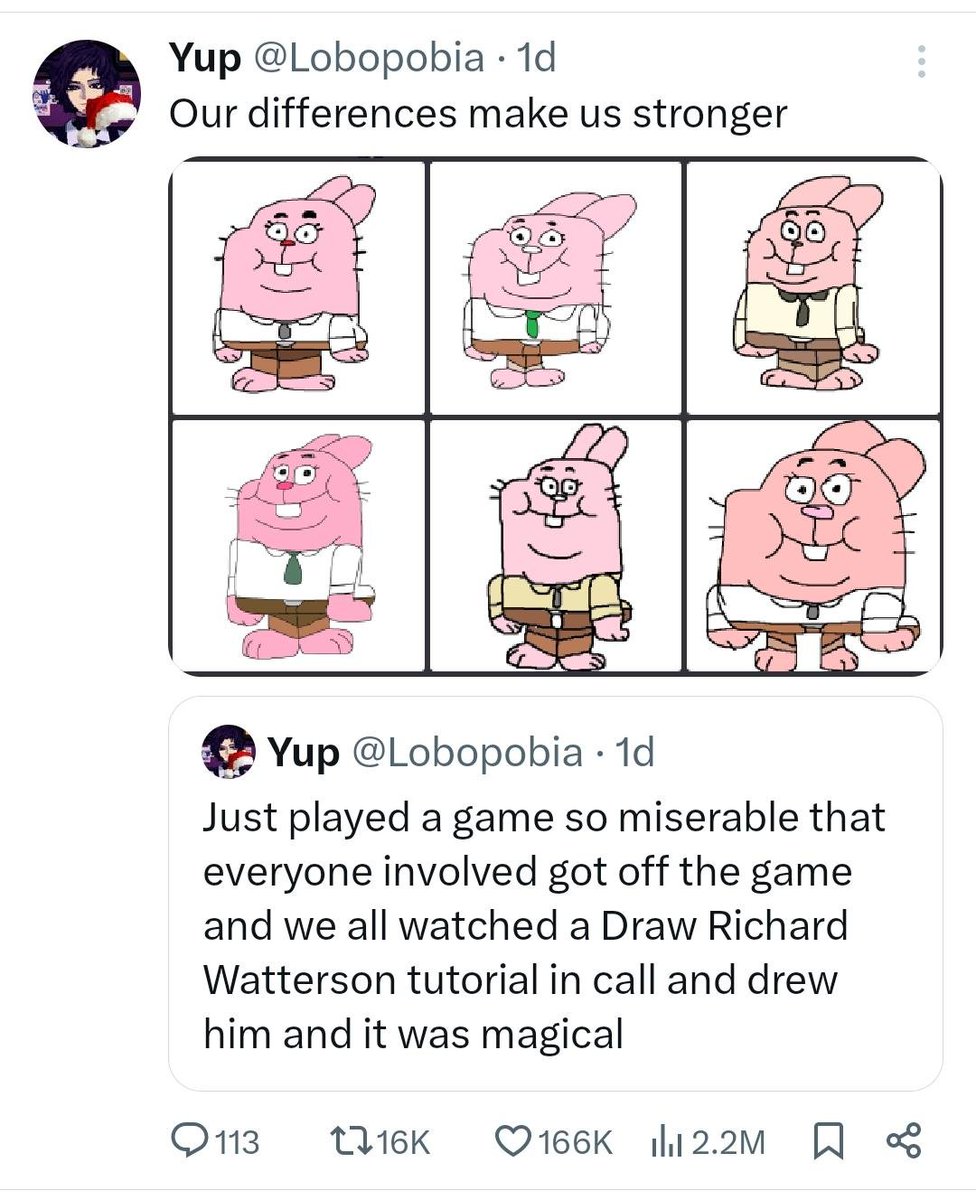 Yup @Lobopobia · 1d
Our differences make us stronger

Yup @Lobopobia · 1d
Just played a game so miserable that everyone involved got off the game and we all watched a Draw Richard Watterson tutorial in call and drew him and it was magical

113 16K 166K 2.2M