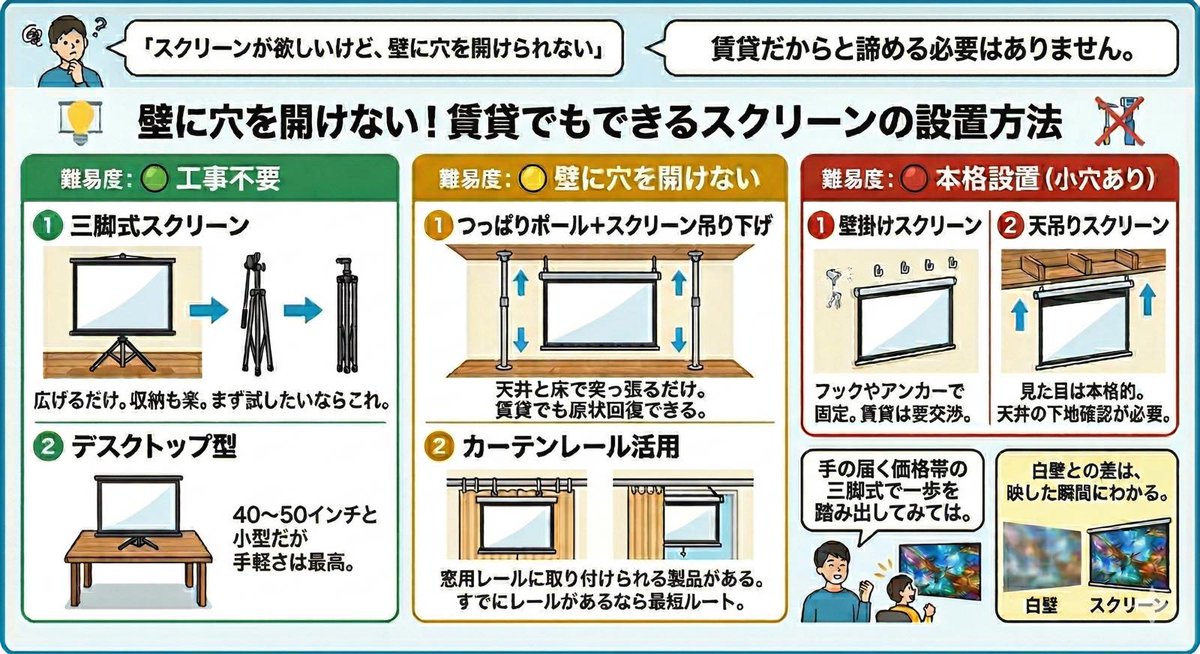 「スクリーンが欲しいけど、壁に穴を開けられない」

賃貸だからと諦める必要はありません。

壁に穴を開けない！賃貸でもできるスクリーンの設置方法

難易度：工事不要

1 三脚式スクリーン

広げるだけ。収納も楽。まず試したいならこれ。

2 デスクトップ型

40〜50インチと小型だが手軽さは最高。

難易度：壁に穴を開けない

1 つっぱりポール＋スクリーン吊り下げ

天井と床で突っ張るだけ。賃貸でも原状回復できる。

2 カーテンレール活用

窓用レールに取り付けられる製品がある。すでにレールがあるなら最短ルート。

難易度：本格設置（小穴あり）

1 壁掛けスクリーン

フックやアンカーで固定。賃貸は要交渉。

2 天吊りスクリーン

見た目は本格的。天井の下地確認が必要。

手の届く価格帯の三脚式で一歩を踏み出してみては。

白壁との差は、映した瞬間にわかる。

白壁

スクリーン