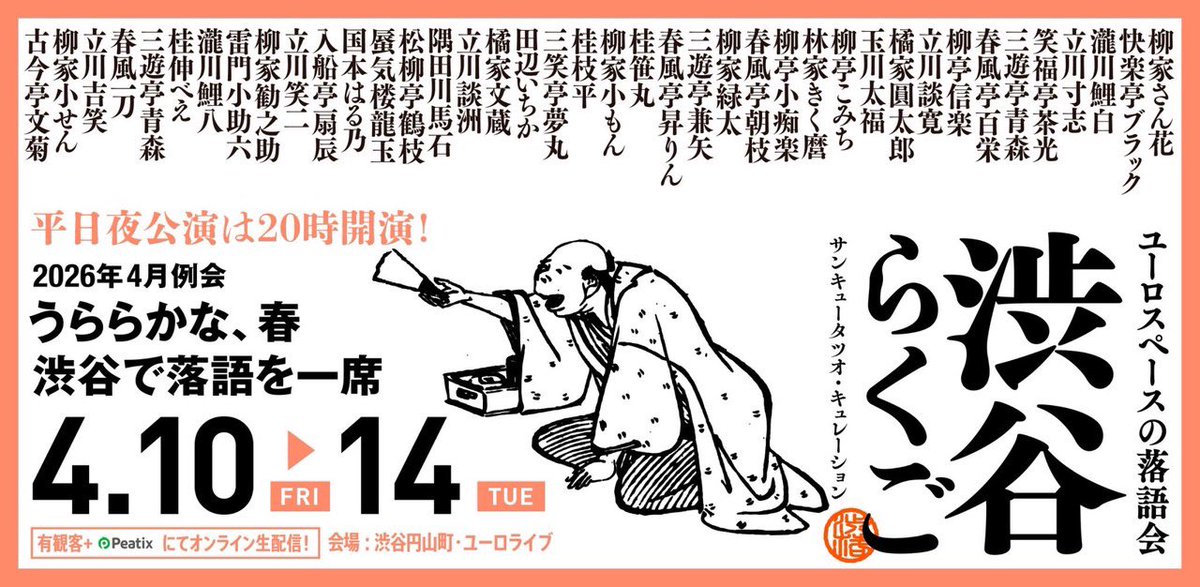 柳家さん花
快楽亭ブラック
瀧川鯉白
立川寸志
笑福亭茶光
三遊亭青森
春風亭百栄
柳亭信楽
立川談寛
橘家圓太郎
玉川太福
柳亭こみち
林家きく麿
柳亭小痴楽
春風亭朝枝
柳家緑太
三遊亭兼矢
春風亭昇りん
桂笹丸
柳家小もん
桂枝平
三笑亭夢丸
田辺いちか
橘家文蔵
立川談洲
隅田川馬石
松柳亭鶴枝
蜃気楼龍玉
国本はる乃
入船亭扇辰
立川笑二
柳家勧之助
雷門小助六
瀧川鯉八
桂伸べえ
三遊亭青森
春風一刀
立川吉笑
柳家小せん
古今亭文菊

ユーロスペースの落語会
渋谷らくご
サンキュータツオ・キュレーション

平日夜公演は20時開演!
2026年4月例会
うららかな、春
渋谷で落語を一席

4.10 FRI ▶ 14 TUE

有観客+ Peatix にてオンライン生配信!
会場:渋谷円山町・ユーロライブ