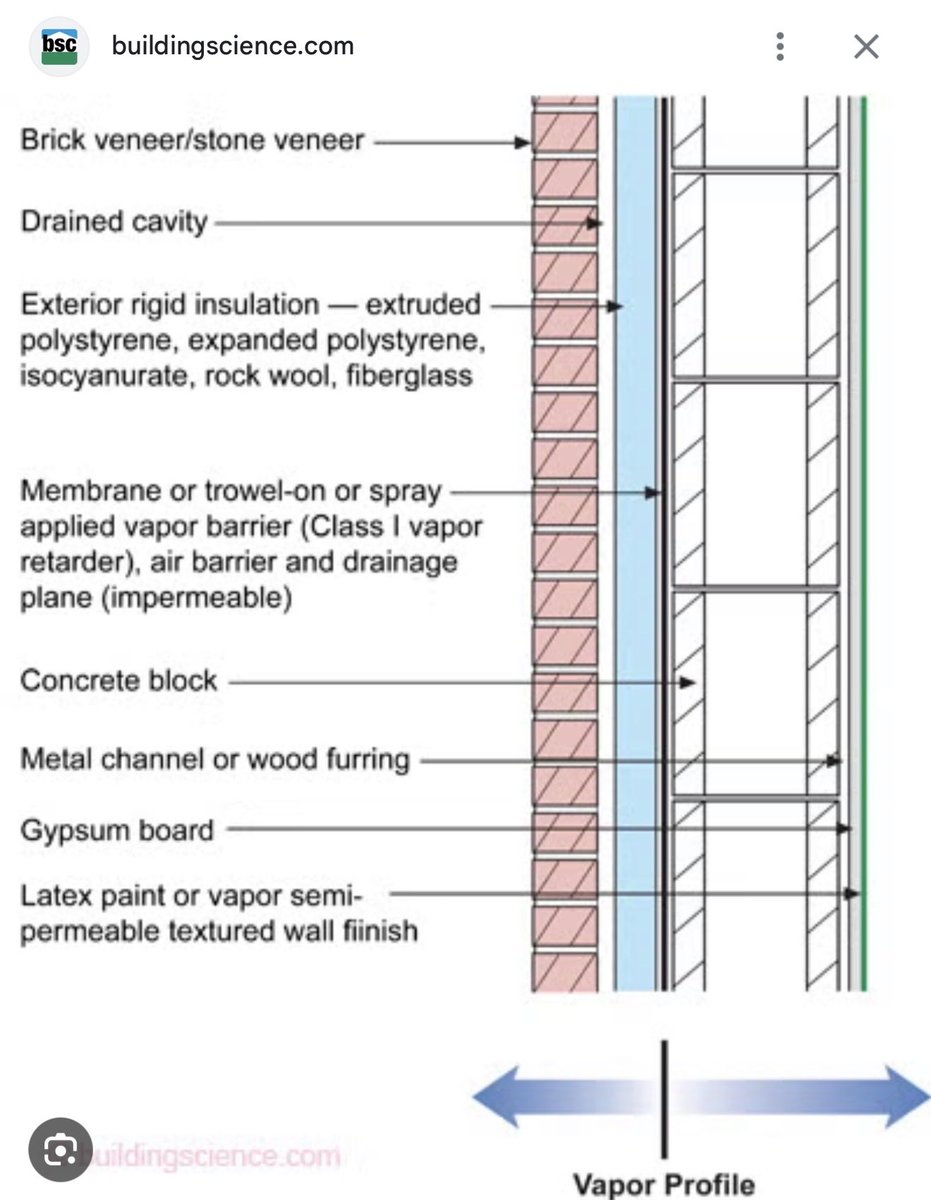 bsc buildingscience.com

Brick veneer/stone veneer

Drained cavity

Exterior rigid insulation — extruded polystyrene, expanded polystyrene, isocyanurate, rock wool, fiberglass

Membrane or trowel-on or spray applied vapor barrier (Class I vapor retarder), air barrier and drainage plane (impermeable)

Concrete block

Metal channel or wood furring

Gypsum board

Latex paint or vapor semi-permeable textured wall fiinish

buildingscience.com

Vapor Profile